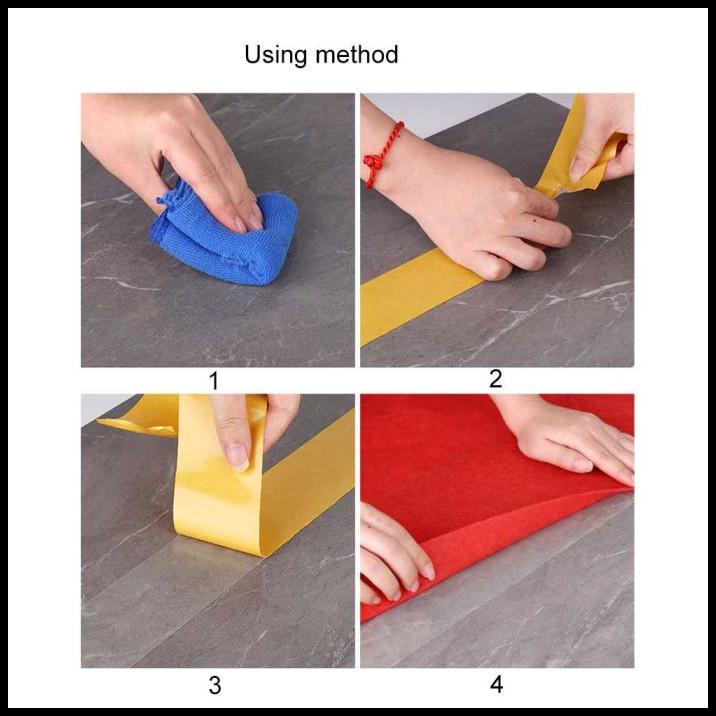 Using method

1

2

3

4