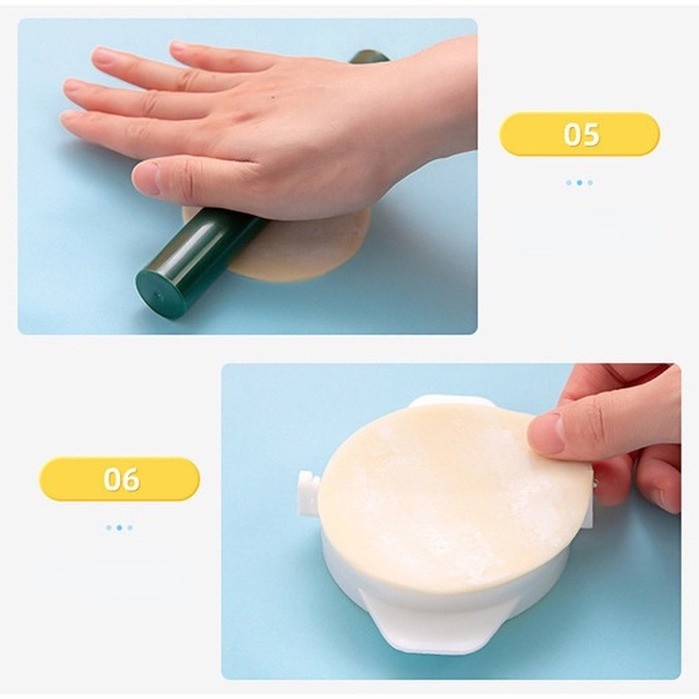 05

06