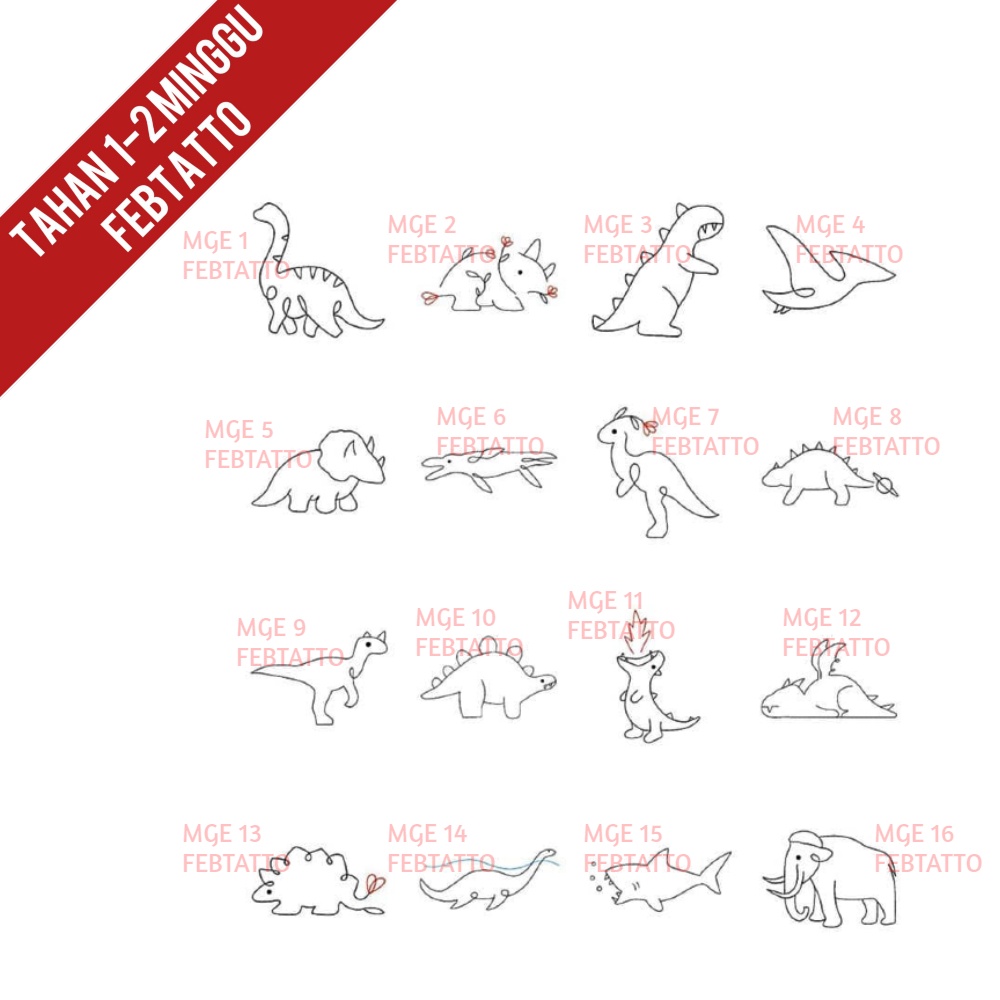 TAHAN 1-2MINGGU
FEBTATTO

MGE 1
FEBTATTO

MGE 2
FEBTATTO

MGE 3
FEBTATTO

MGE 4
FEBTATTO

MGE 5
FEBTATTO

MGE 6
FEBTATTO

MGE 7
FEBTATTO

MGE 8
FEBTATTO

MGE 9
FEBTATTO

MGE 10
FEBTATTO

MGE 11
FEBTATTO

MGE 12
FEBTATTO

MGE 13
FEBTATTO

MGE 14
FEBTATTO

MGE 15
FEBTATTO

MGE 16
FEBTATTO