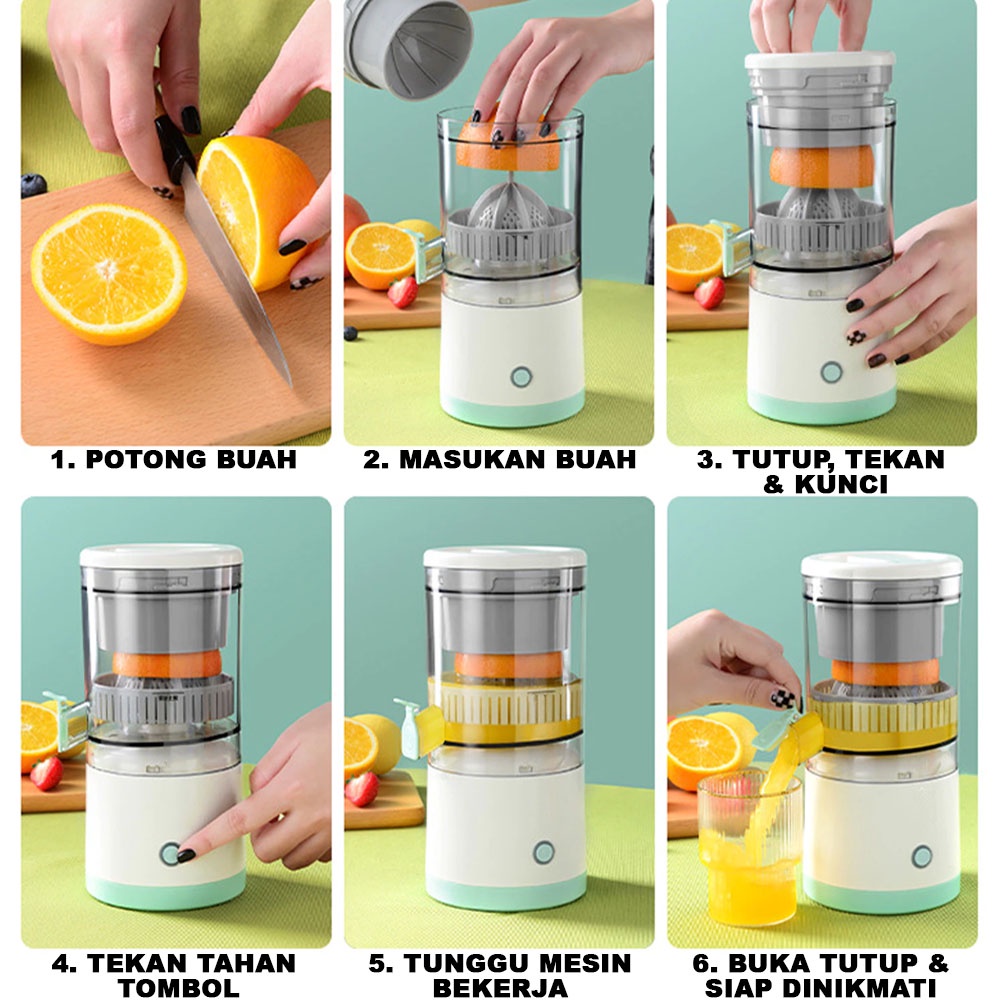 1. POTONG BUAH

2. MASUKAN BUAH

3. TUTUP, TEKAN & KUNCI

4. TEKAN TAHAN TOMBOL

5. TUNGGU MESIN BEKERJA

6. BUKA TUTUP & SIAP DINIKMATI