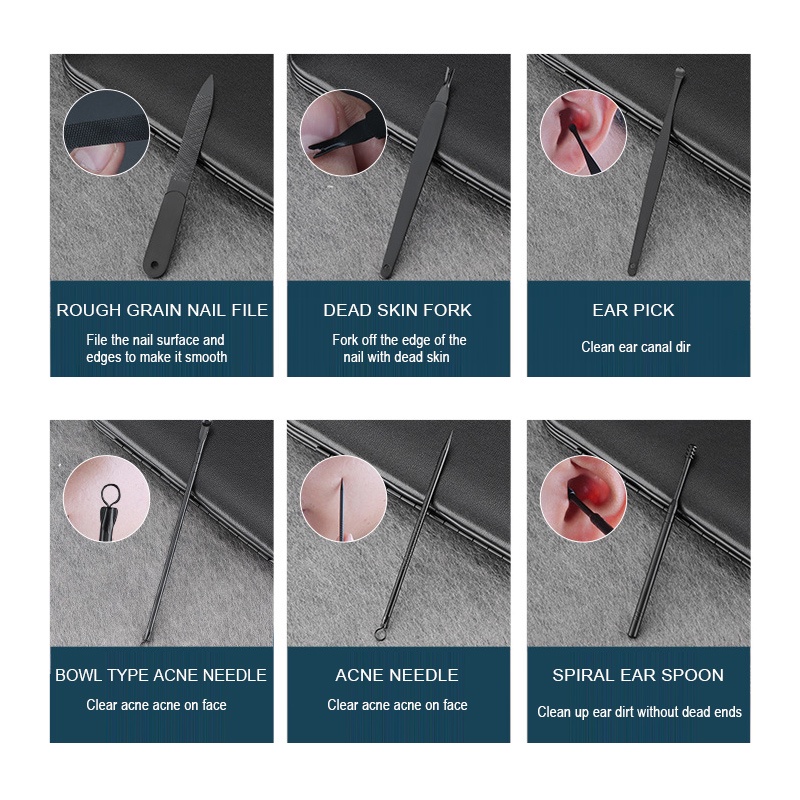 ROUGH GRAIN NAIL FILE

File the nail surface and edges to make it smooth

DEAD SKIN FORK

Fork off the edge of the nail with dead skin

EAR PICK

Clean ear canal dir

BOWL TYPE ACNE NEEDLE

Clear acne acne on face

ACNE NEEDLE

Clear acne acne on face

SPIRAL EAR SPOON

Clean up ear dirt without dead ends