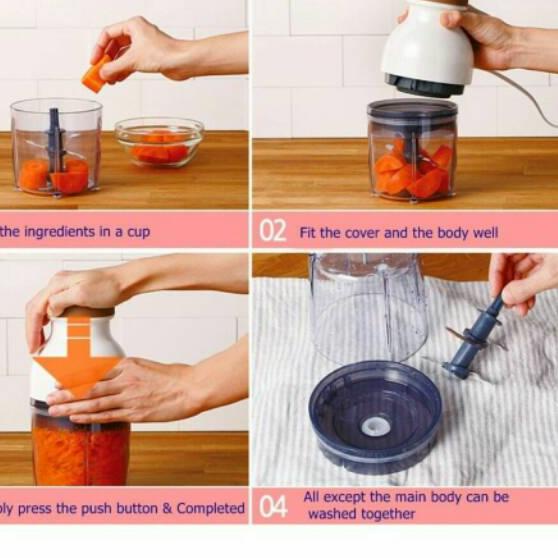 the ingredients in a cup

02 Fit the cover and the body well

ply press the push button & Completed

04 All except the main body can be washed together