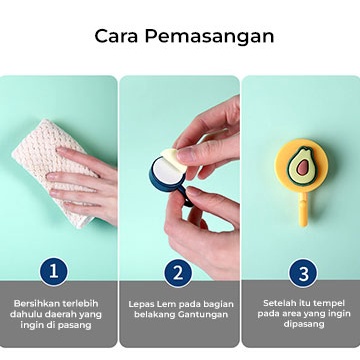 Cara Pemasangan

1

Bersihkan terlebih dahulu daerah yang ingin di pasang

2

Lepas Lem pada bagian belakang Gantungan

3

Setelah itu tempel pada area yang ingin dipasang