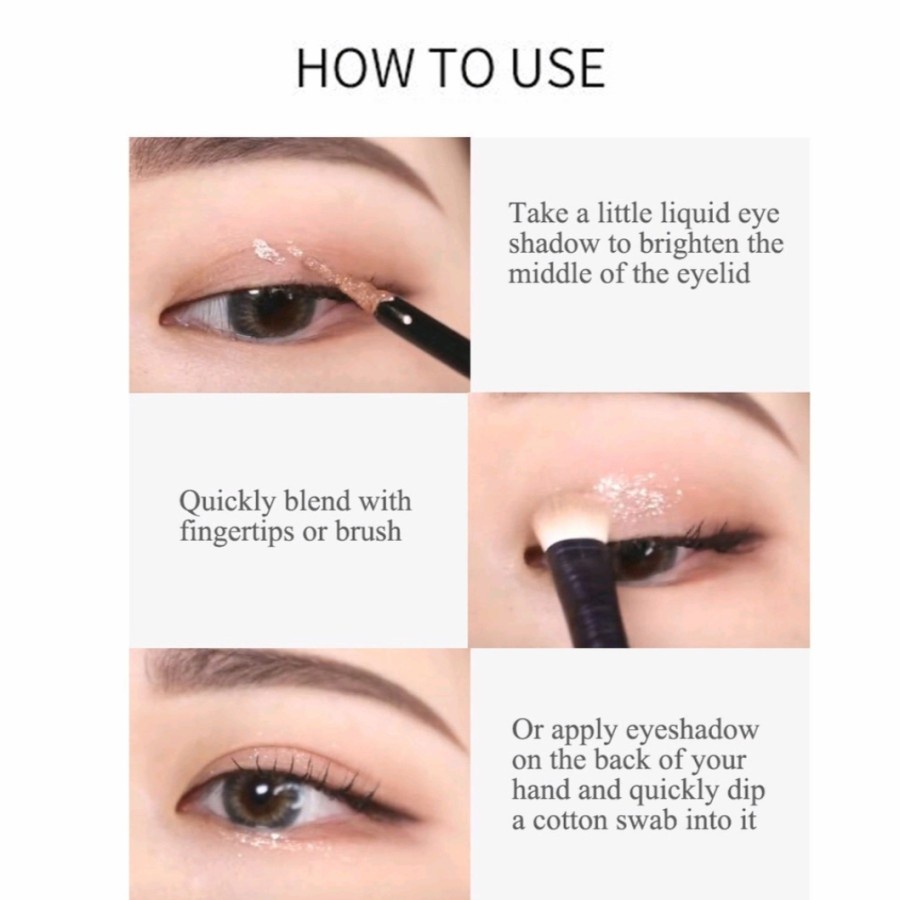 HOW TO USE

Take a little liquid eye shadow to brighten the middle of the eyelid

Quickly blend with fingertips or brush

Or apply eyeshadow on the back of your hand and quickly dip a cotton swab into it