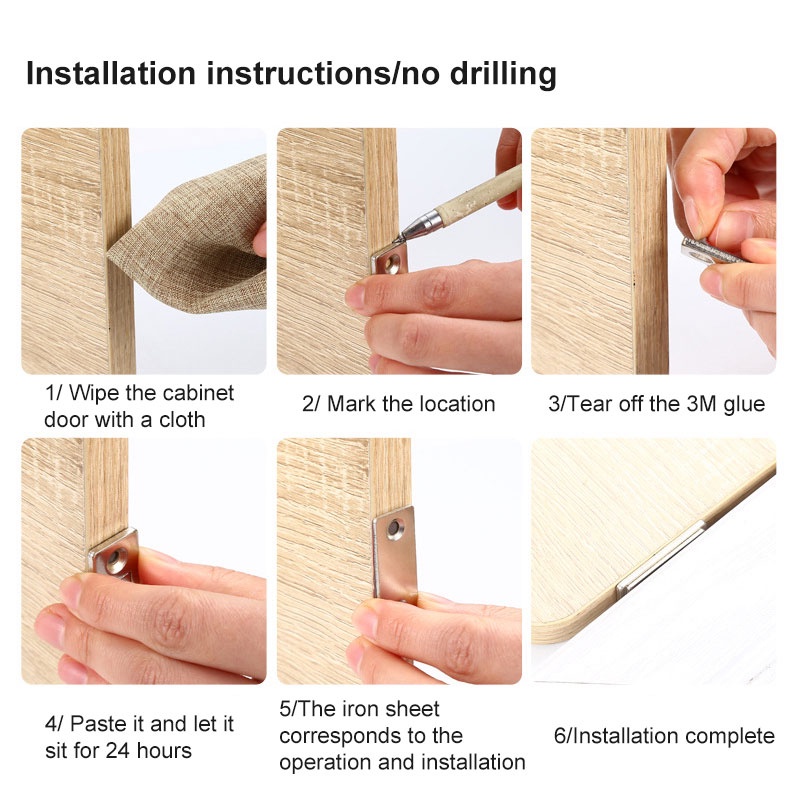 Installation instructions/no drilling

1/ Wipe the cabinet door with a cloth

2/ Mark the location

3/Tear off the 3M glue

4/ Paste it and let it sit for 24 hours

5/The iron sheet corresponds to the operation and installation

6/Installation complete