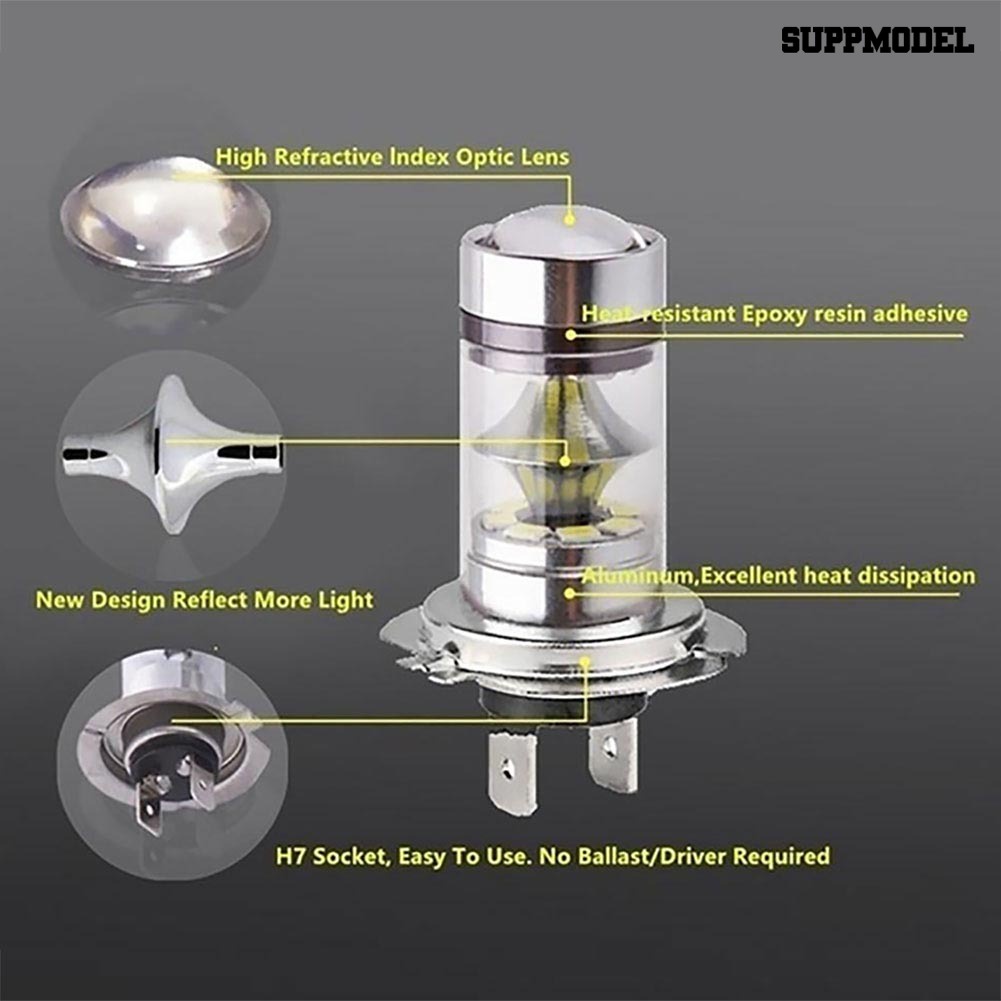 SUPPMODEL

High Refractive Index Optic Lens

Heat-resistant Epoxy resin adhesive

New Design Reflect More Light

Aluminum,Excellent heat dissipation

H7 Socket, Easy To Use. No Ballast/Driver Required