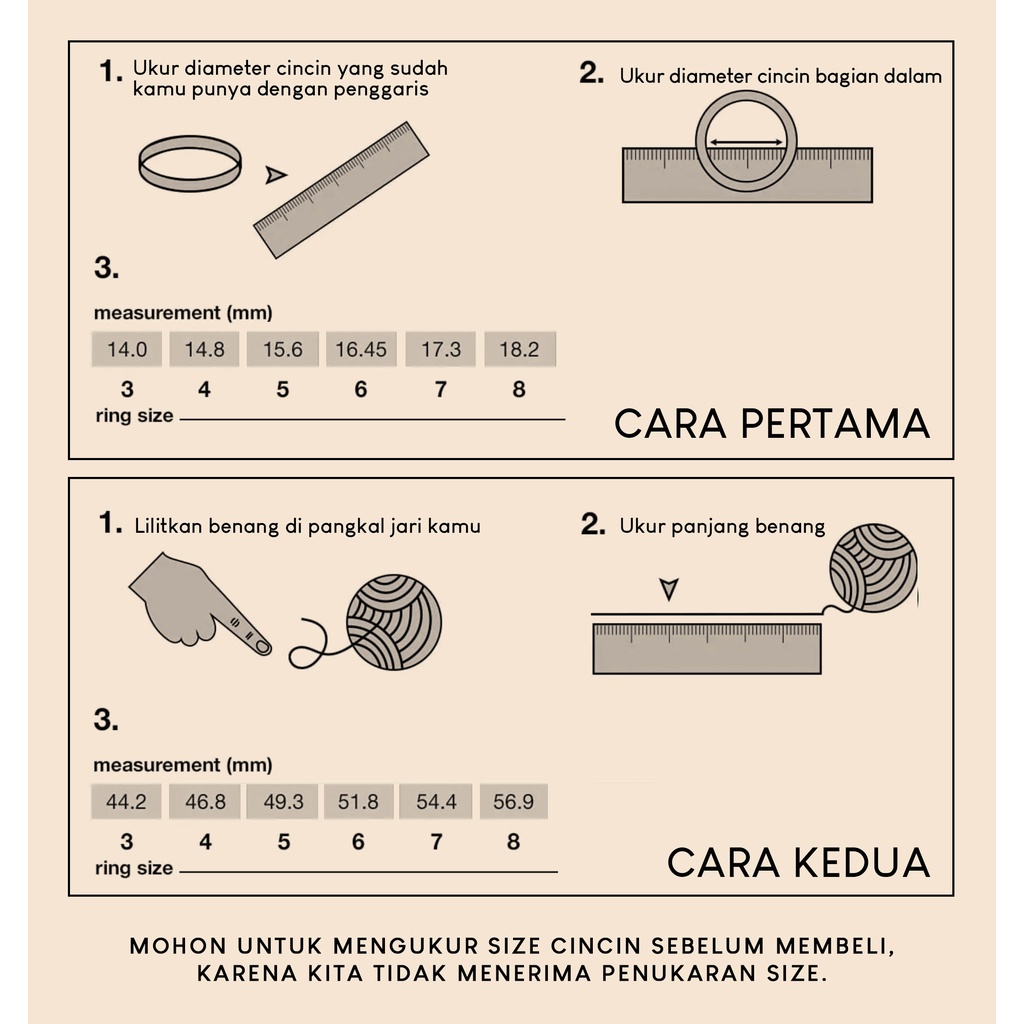 1. Ukur diameter cincin yang sudah kamu punya dengan penggaris

2. Ukur diameter cincin bagian dalam

3.

measurement (mm)

| 14.0 | 14.8 | 15.6 | 16.45 | 17.3 | 18.2 |
|---|---|---|---|---|---|
| 3 | 4 | 5 | 6 | 7 | 8 |

ring size

CARA PERTAMA

1. Lilitkan benang di pangkal jari kamu

2. Ukur panjang benang

3.

measurement (mm)

| 44.2 | 46.8 | 49.3 | 51.8 | 54.4 | 56.9 |
|---|---|---|---|---|---|
| 3 | 4 | 5 | 6 | 7 | 8 |

ring size

CARA KEDUA

MOHON UNTUK MENGUKUR SIZE CINCIN SEBELUM MEMBELI, KARENA KITA TIDAK MENERIMA PENUKARAN SIZE.