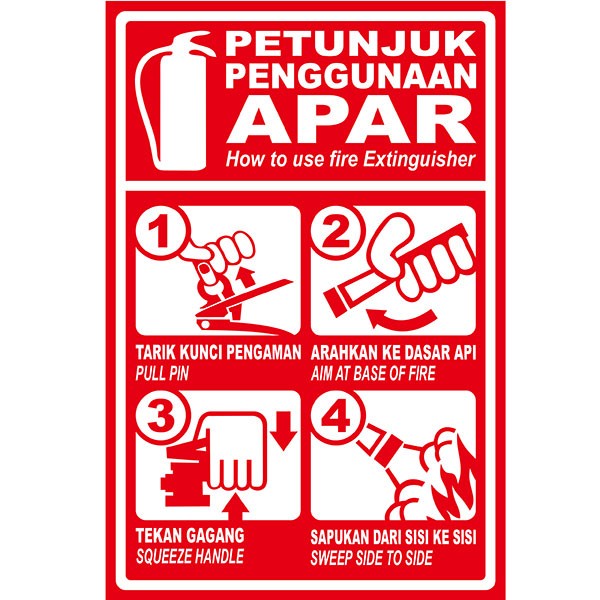 PETUNJUK PENGGUNAAN APAR

How to use fire Extinguisher

1

TARIK KUNCI PENGAMAN
PULL PIN

2

ARAHKAN KE DASAR API
AIM AT BASE OF FIRE

3

TEKAN GAGANG
SQUEEZE HANDLE

4

SAPUKAN DARI SISI KE SISI
SWEEP SIDE TO SIDE