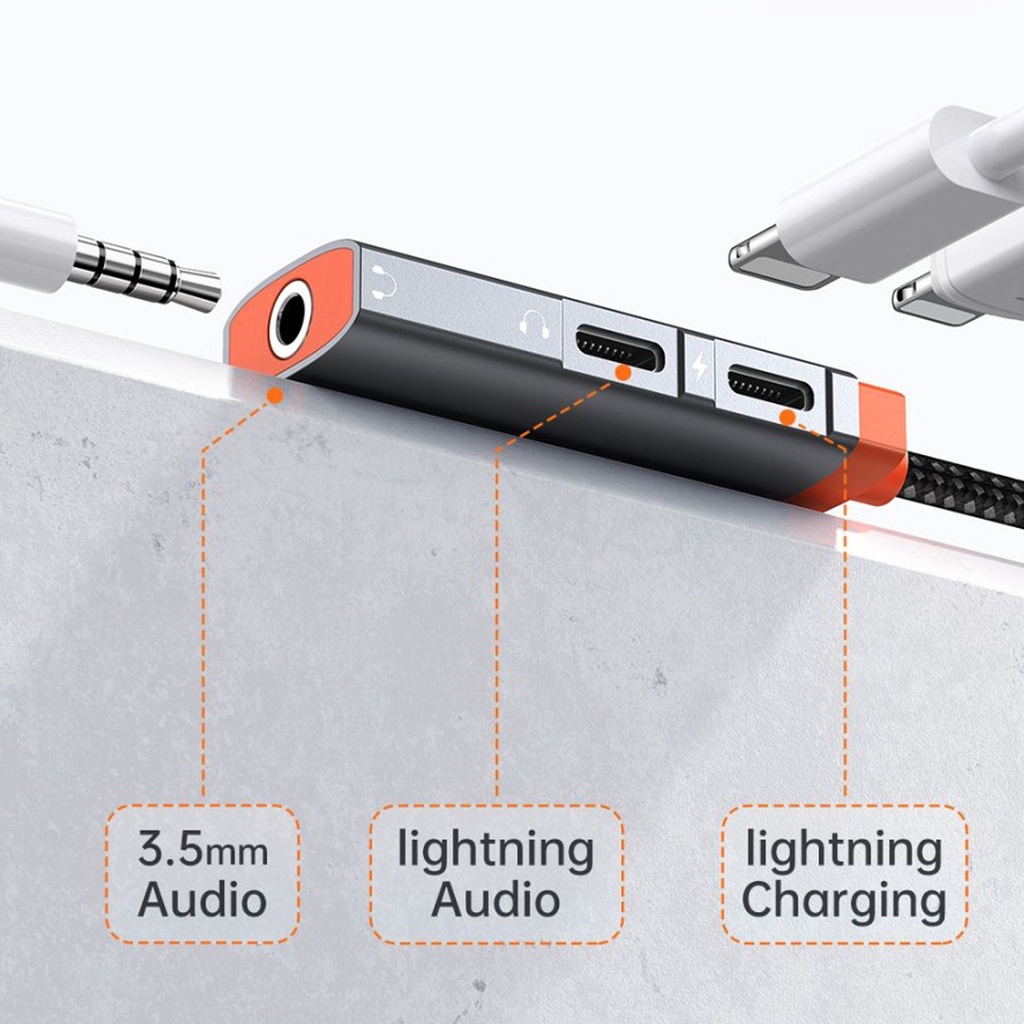 3.5mm Audio

lightning Audio

lightning Charging