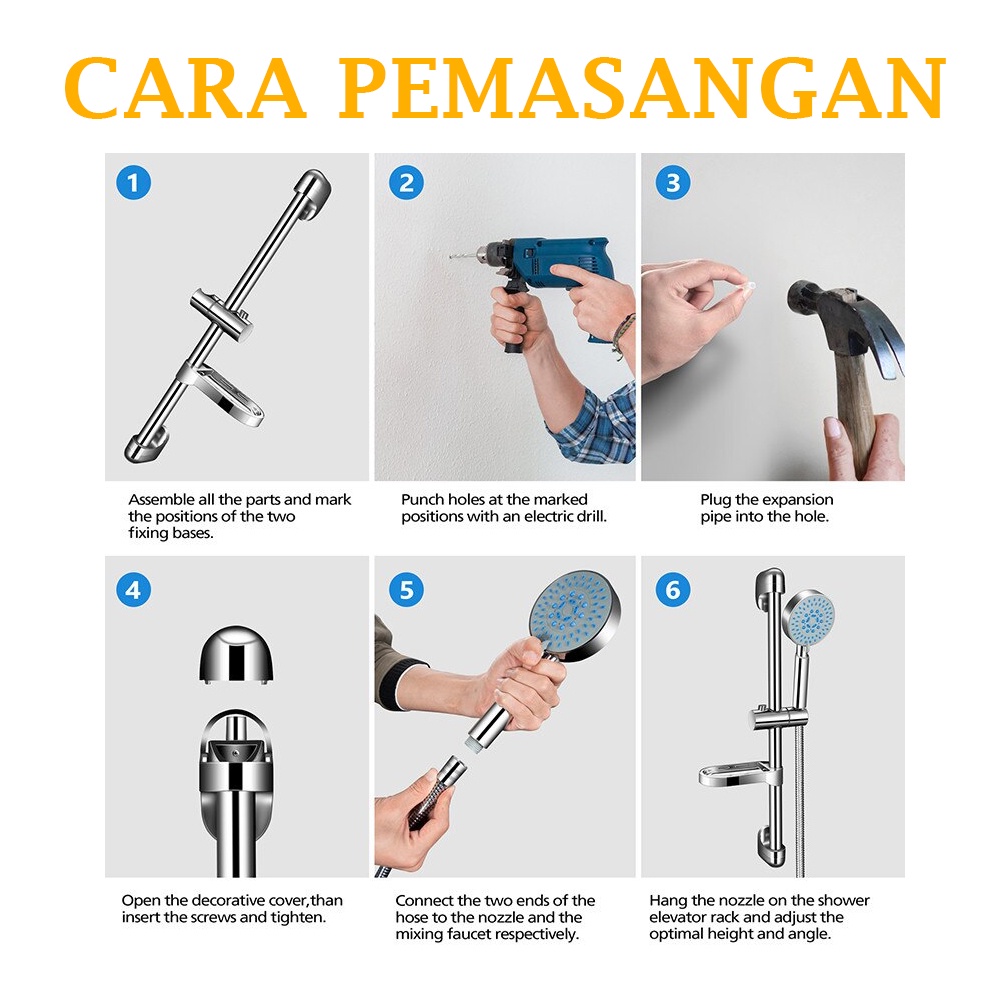 CARA PEMASANGAN

1

Assemble all the parts and mark the positions of the two fixing bases.

2

Punch holes at the marked positions with an electric drill.

3

Plug the expansion pipe into the hole.

4

Open the decorative cover,than insert the screws and tighten.

5

Connect the two ends of the hose to the nozzle and the mixing faucet respectively.

6

Hang the nozzle on the shower elevator rack and adjust the optimal height and angle.