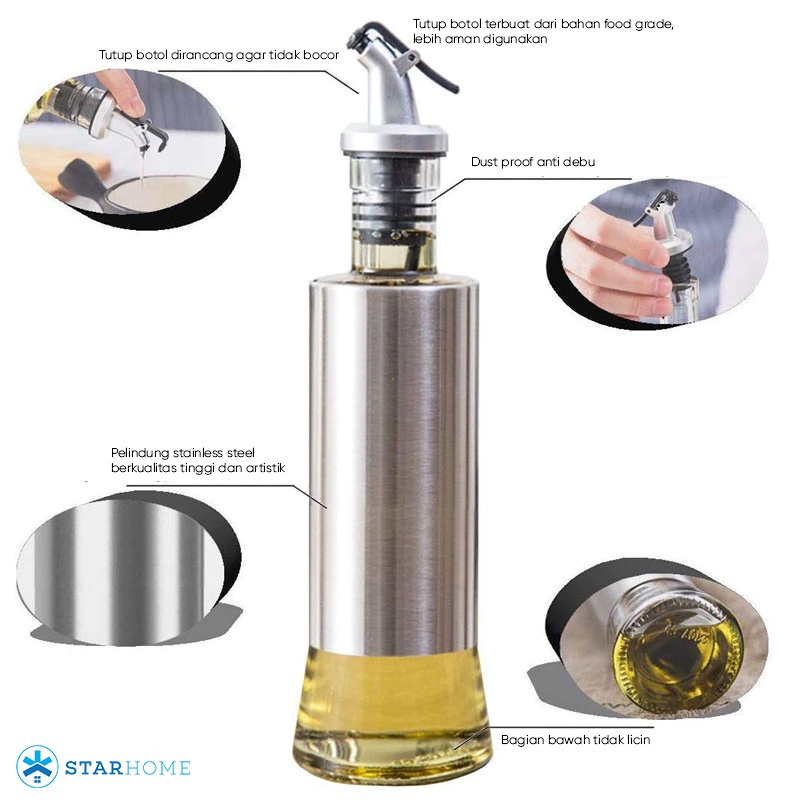 Tutup botol terbuat dari bahan food grade, lebih aman digunakan

Tutup botol dirancang agar tidak bocor

Dust proof anti debu

Pelindung stainless steel berkualitas tinggi dan artistik

Bagian bawah tidak licin

STARHOME