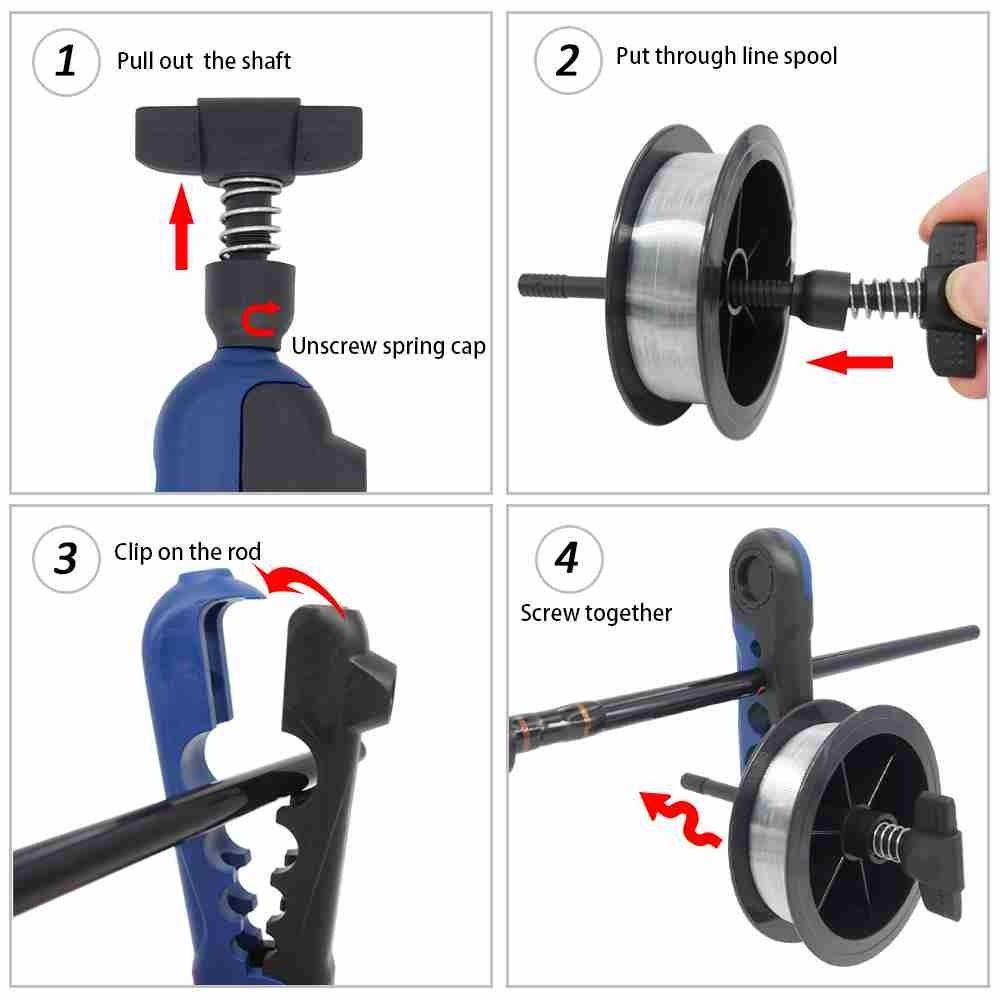 1 Pull out the shaft

Unscrew spring cap

2 Put through line spool

3 Clip on the rod

4 Screw together