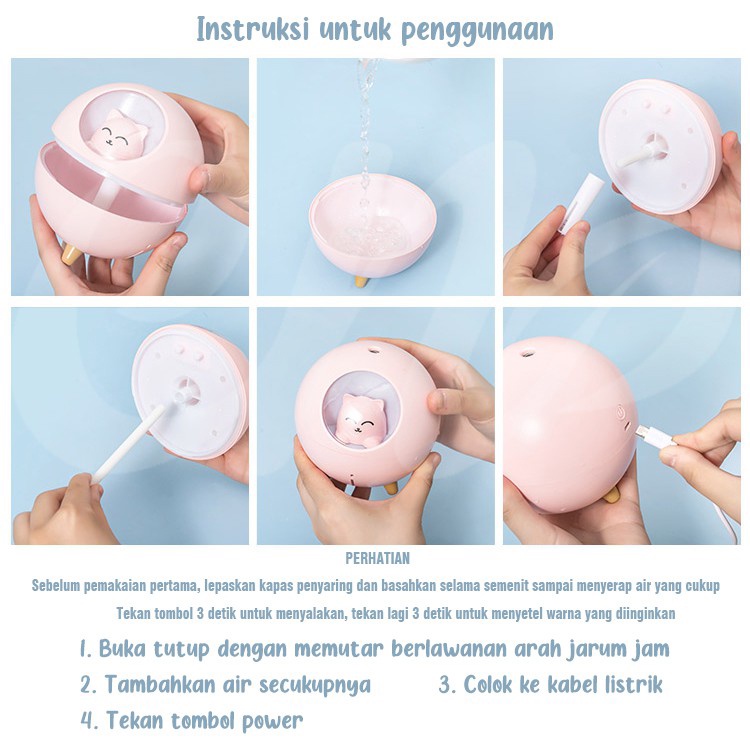 Instruksi untuk penggunaan

PERHATIAN

Sebelum pemakaian pertama, lepaskan kapas penyaring dan basahkan selama semenit sampai menyerap air yang cukup

Tekan tombol 3 detik untuk menyalakan, tekan lagi 3 detik untuk menyetel warna yang diinginkan

1. Buka tutup dengan memutar berlawanan arah jarum jam

2. Tambahkan air secukupnya

3. Colok ke kabel listrik

4. Tekan tombol power