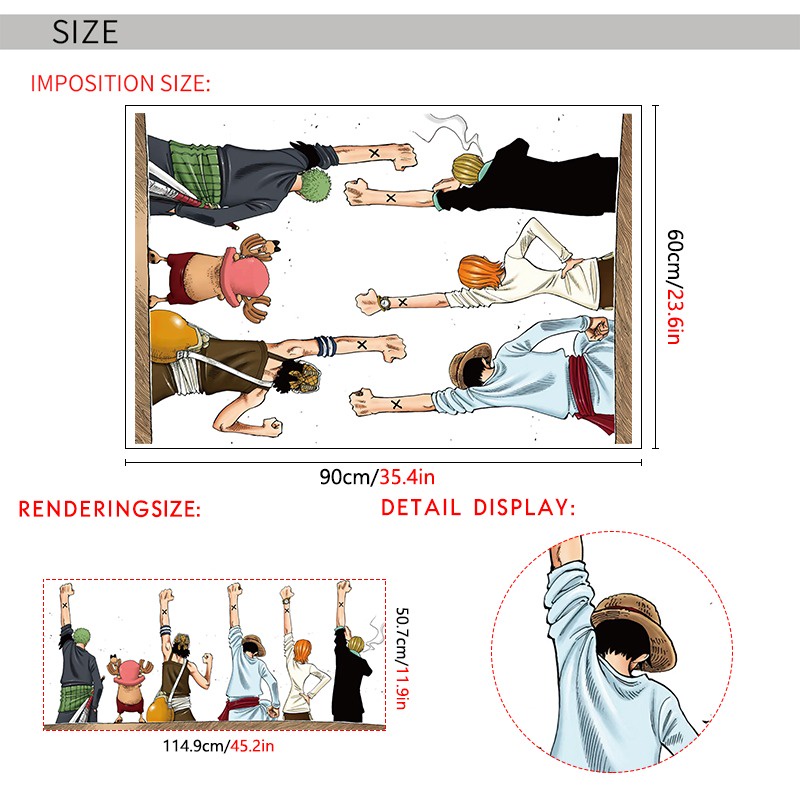 SIZE

IMPOSITION SIZE:

60cm/23.6in

90cm/35.4in

RENDERINGSIZE:

DETAIL DISPLAY:

50.7cm/11.9in

114.9cm/45.2in