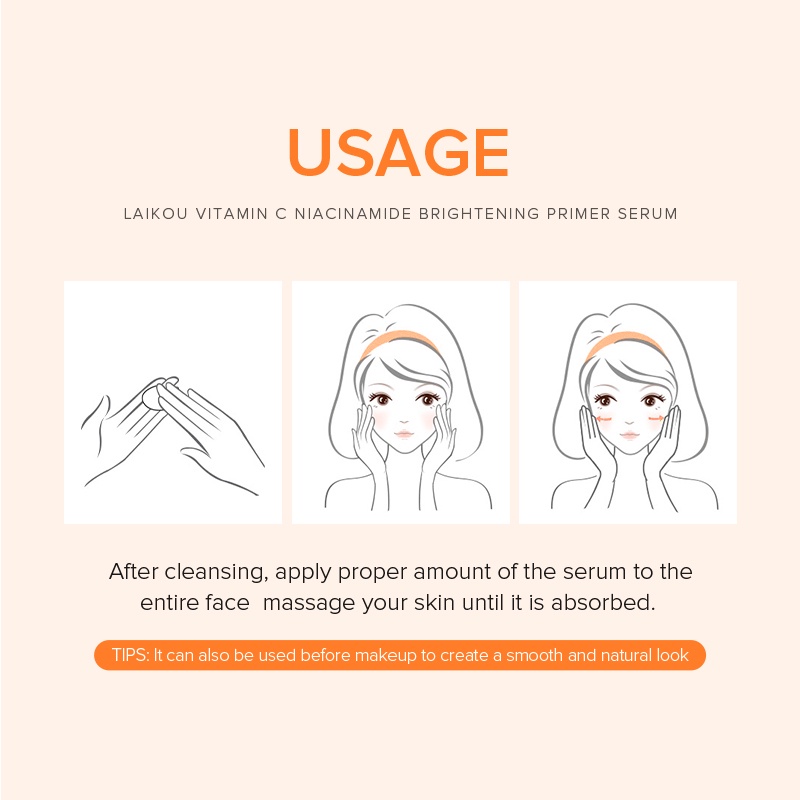 USAGE

LAIKOU VITAMIN C NIACINAMIDE BRIGHTENING PRIMER SERUM

After cleansing, apply proper amount of the serum to the entire face  massage your skin until it is absorbed.

TIPS: It can also be used before makeup to create a smooth and natural look