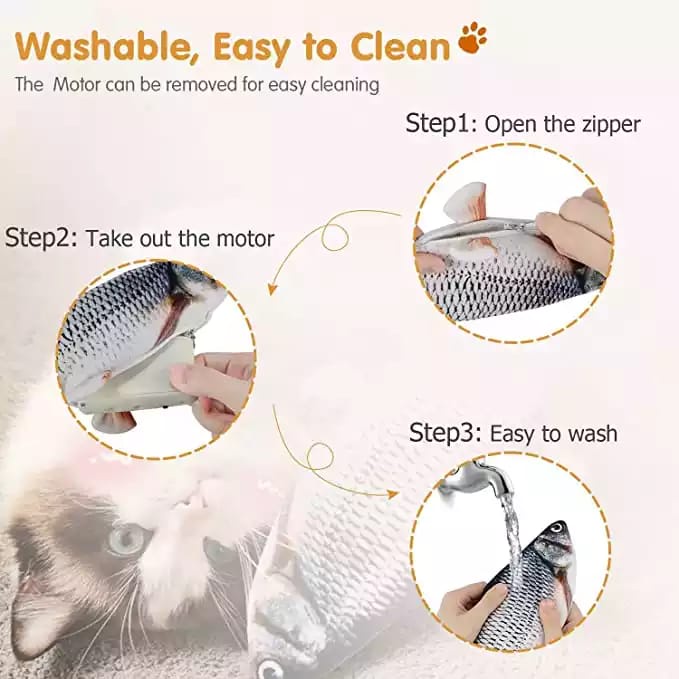 Washable, Easy to Clean

The  Motor can be removed for easy cleaning

Step1: Open the zipper

Step2: Take out the motor

Step3: Easy to wash