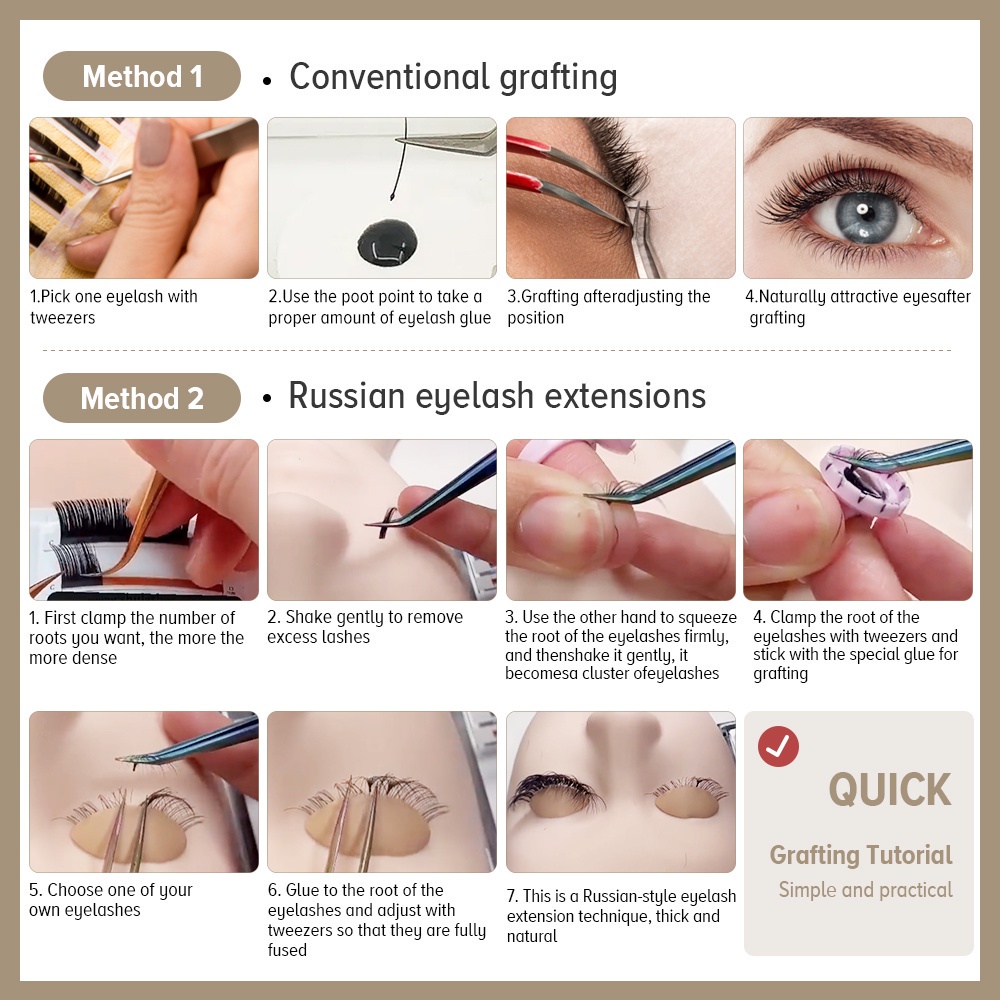 Method 1

• Conventional grafting

1.Pick one eyelash with tweezers

2.Use the poot point to take a proper amount of eyelash glue

3.Grafting afteradjusting the position

4.Naturally attractive eyesafter grafting

Method 2

• Russian eyelash extensions

1. First clamp the number of roots you want, the more the more dense

2. Shake gently to remove excess lashes

3. Use the other hand to squeeze the root of the eyelashes firmly, and thenshake it gently, it becomesa cluster ofeyelashes

4. Clamp the root of the eyelashes with tweezers and stick with the special glue for grafting

5. Choose one of your own eyelashes

6. Glue to the root of the eyelashes and adjust with tweezers so that they are fully fused

7. This is a Russian-style eyelash extension technique, thick and natural

QUICK

Grafting Tutorial

Simple and practical