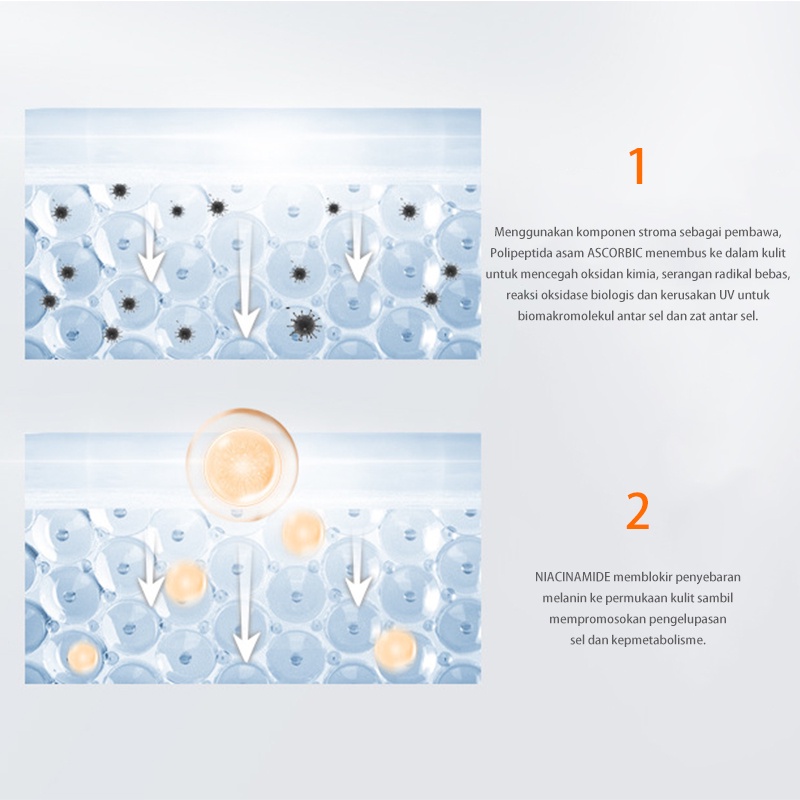 1

Menggunakan komponen stroma sebagai pembawa, Polipeptida asam ASCORBIC menembus ke dalam kulit untuk mencegah oksidan kimia, serangan radikal bebas, reaksi oksidase biologis dan kerusakan UV untuk biomakromolekul antar sel dan zat antar sel.

2

NIACINAMIDE memblokir penyebaran melanin ke permukaan kulit sambil mempromosokan pengelupasan sel dan kepmetabolisme.