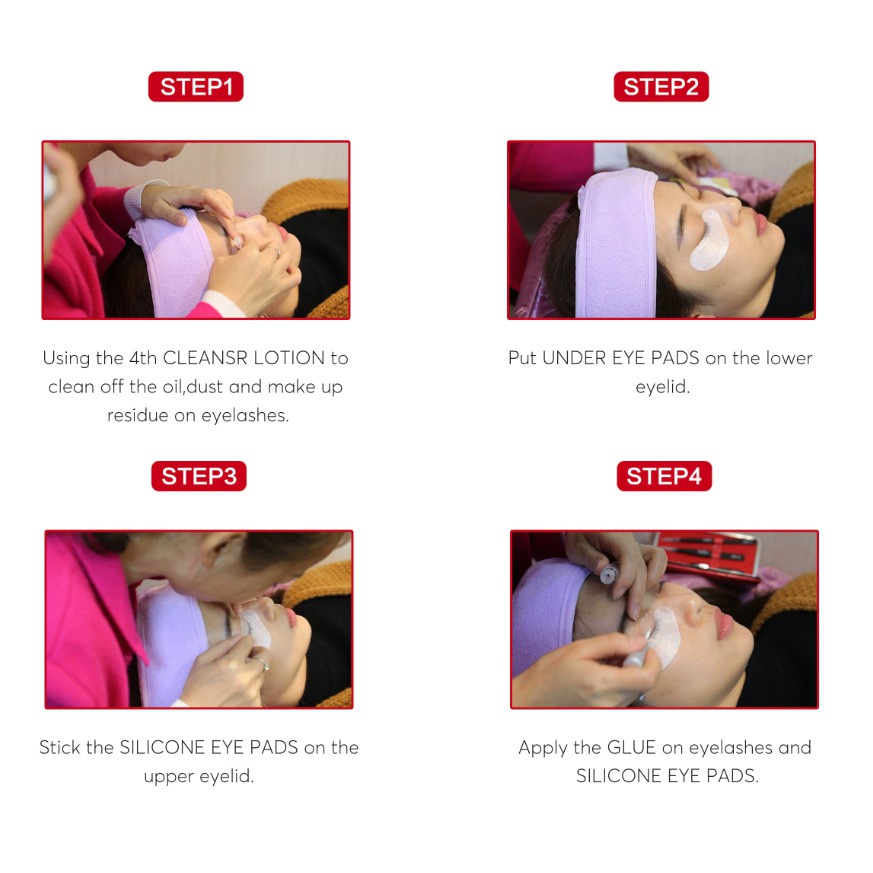 STEP1

Using the 4th CLEANSR LOTION to clean off the oil,dust and make up residue on eyelashes.

STEP2

Put UNDER EYE PADS on the lower eyelid.

STEP3

Stick the SILICONE EYE PADS on the upper eyelid.

STEP4

Apply the GLUE on eyelashes and SILICONE EYE PADS.