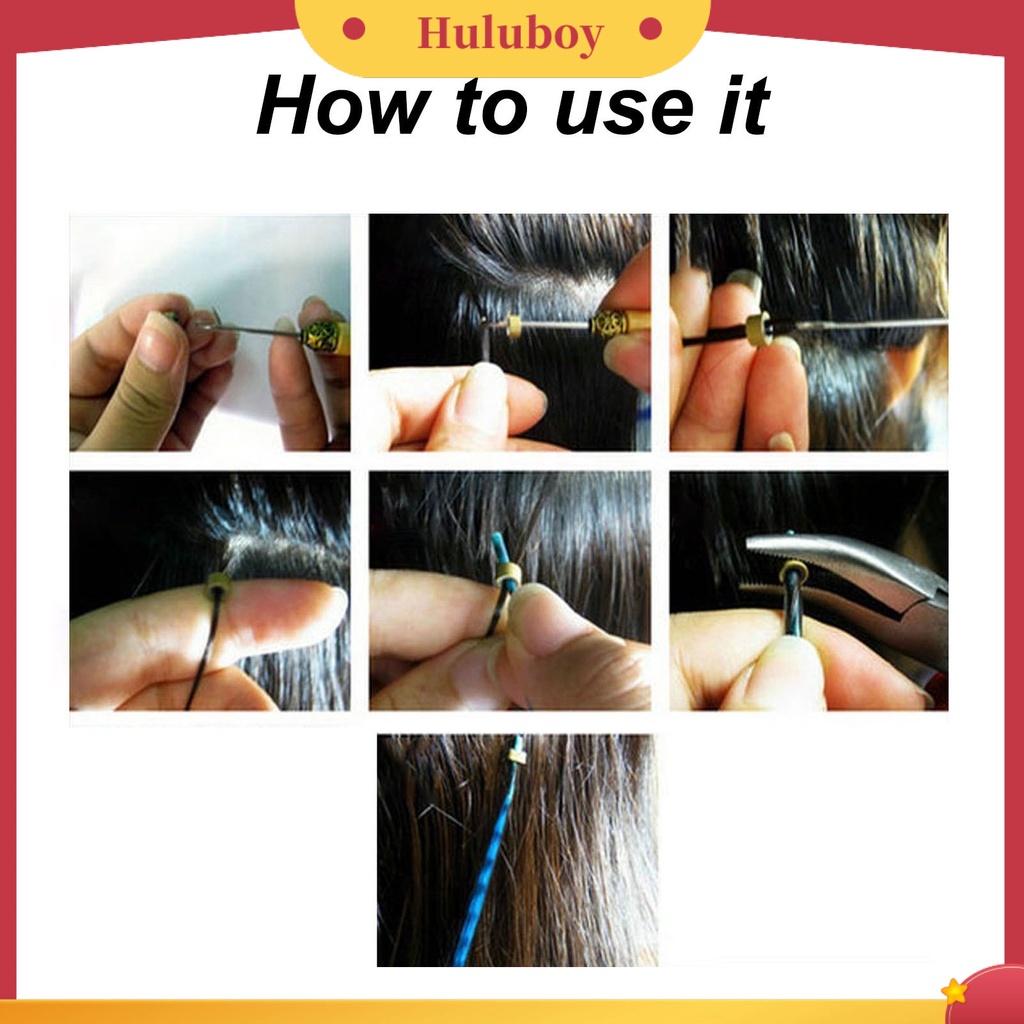 Huluboy

How to use it