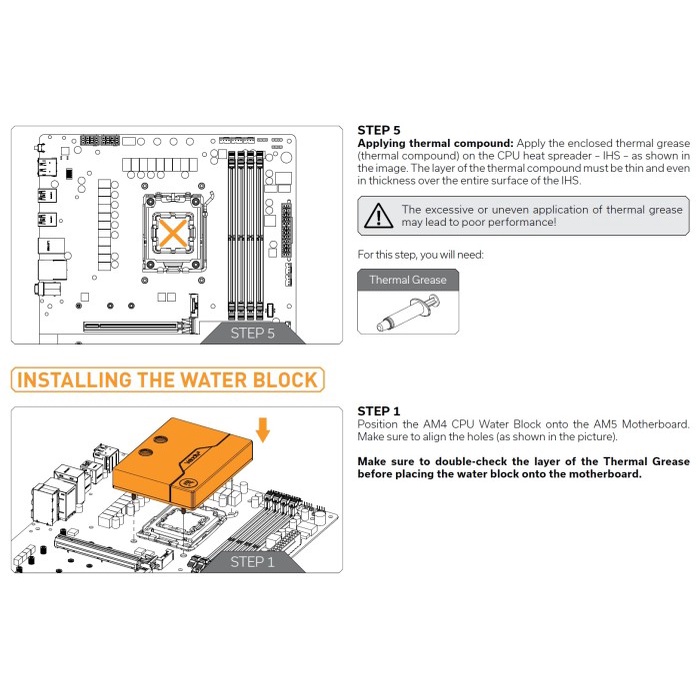 STEP 5

STEP 5
**Applying thermal compound:** Apply the enclosed thermal grease (thermal compound) on the CPU heat spreader – IHS – as shown in the image. The layer of the thermal compound must be thin and even in thickness over the entire surface of the IHS.

The excessive or uneven application of thermal grease may lead to poor performance!

For this step, you will need:

Thermal Grease

INSTALLING THE WATER BLOCK

STEP 1

STEP 1
Position the AM4 CPU Water Block onto the AM5 Motherboard. Make sure to align the holes (as shown in the picture).

**Make sure to double-check the layer of the Thermal Grease before placing the water block onto the motherboard.**