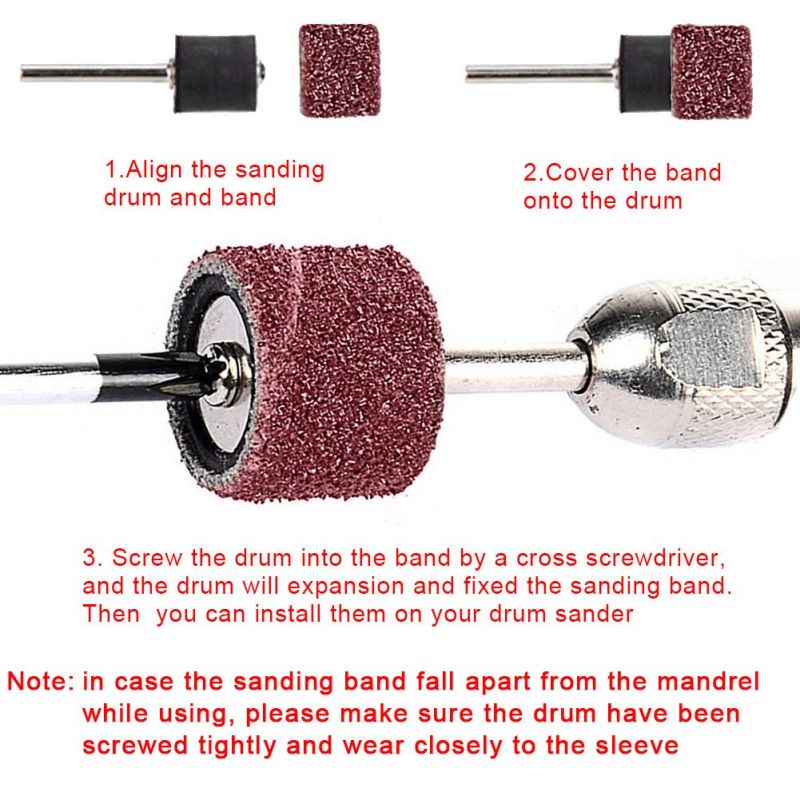 1.Align the sanding drum and band

2.Cover the band onto the drum

3. Screw the drum into the band by a cross screwdriver, and the drum will expansion and fixed the sanding band. Then you can install them on your drum sander

Note: in case the sanding band fall apart from the mandrel while using, please make sure the drum have been screwed tightly and wear closely to the sleeve