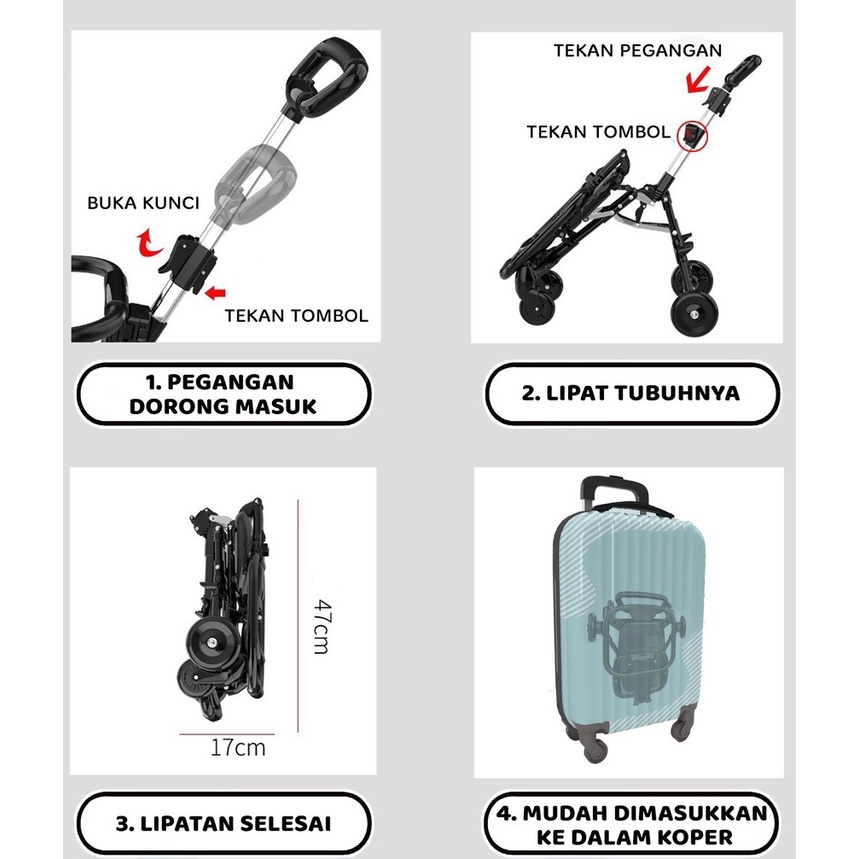 BUKA KUNCI

TEKAN TOMBOL

1. PEGANGAN DORONG MASUK

TEKAN PEGANGAN

TEKAN TOMBOL

2. LIPAT TUBUHNYA

47cm

17cm

3. LIPATAN SELESAI

4. MUDAH DIMASUKKAN KE DALAM KOPER