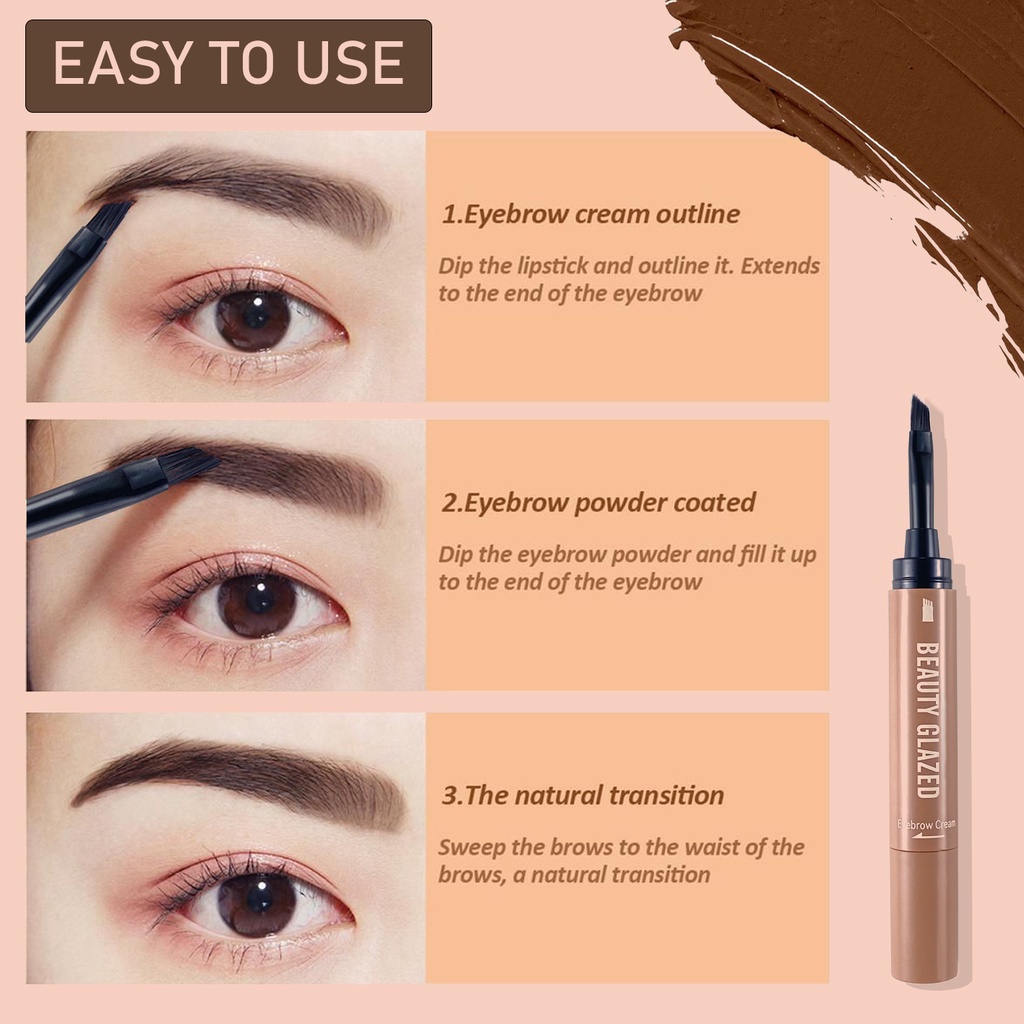 EASY TO USE

1.Eyebrow cream outline

Dip the lipstick and outline it. Extends to the end of the eyebrow

2.Eyebrow powder coated

Dip the eyebrow powder and fill it up to the end of the eyebrow

3.The natural transition

Sweep the brows to the waist of the brows, a natural transition

BEAUTY GLAZED

Eyebrow Cream