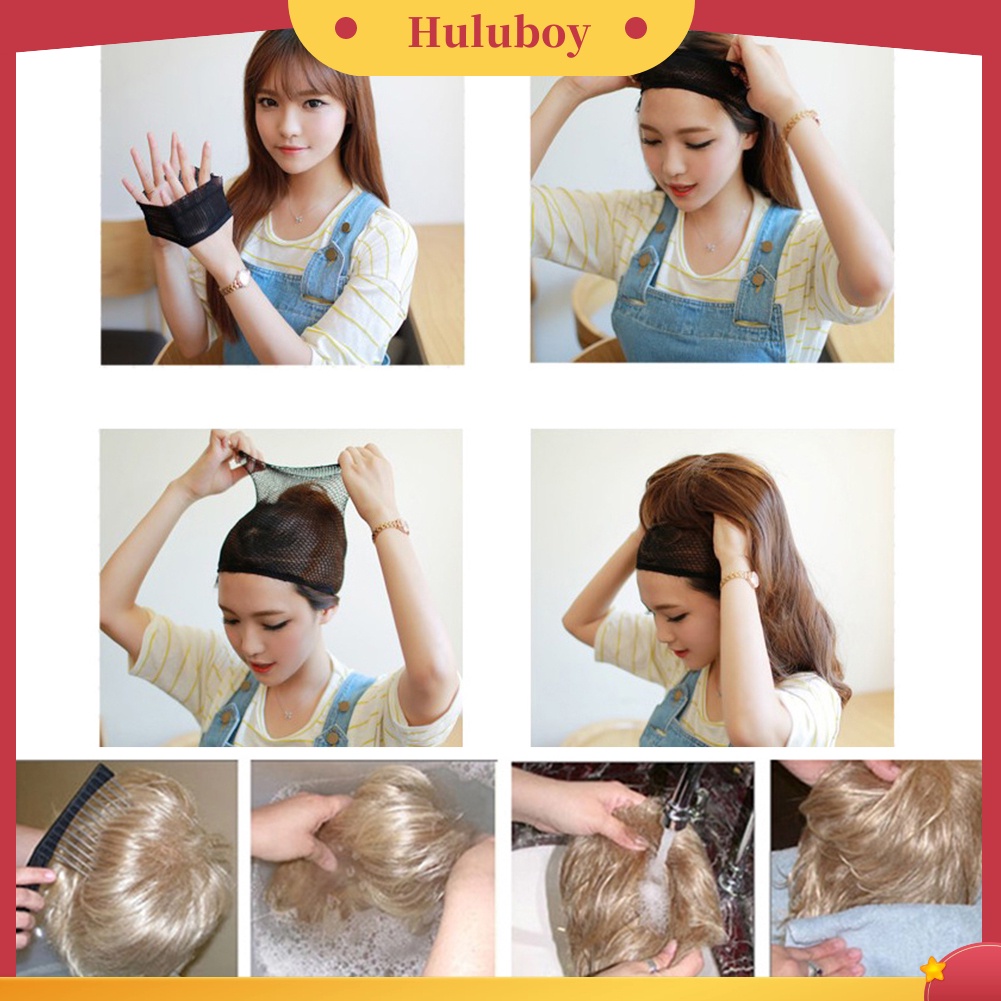 Huluboy