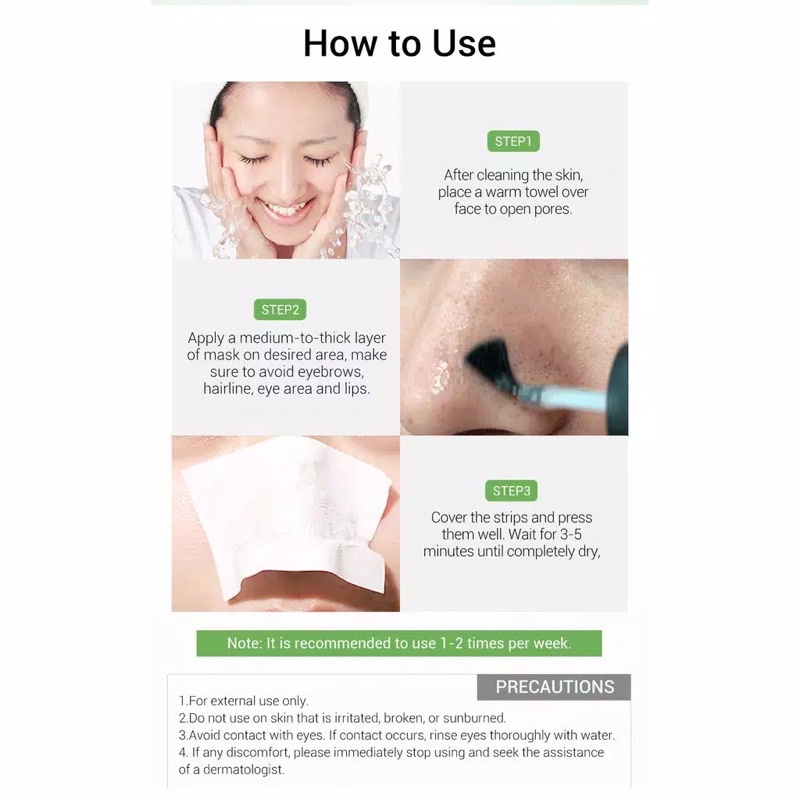 How to Use

STEP1

After cleaning the skin, place a warm towel over face to open pores.

STEP2

Apply a medium-to-thick layer of mask on desired area, make sure to avoid eyebrows, hairline, eye area and lips.

STEP3

Cover the strips and press them well. Wait for 3-5 minutes until completely dry,

Note: It is recommended to use 1-2 times per week.

PRECAUTIONS

1.For external use only.
2.Do not use on skin that is irritated, broken, or sunburned.
3.Avoid contact with eyes. If contact occurs, rinse eyes thoroughly with water.
4. If any discomfort, please immediately stop using and seek the assistance of a dermatologist.