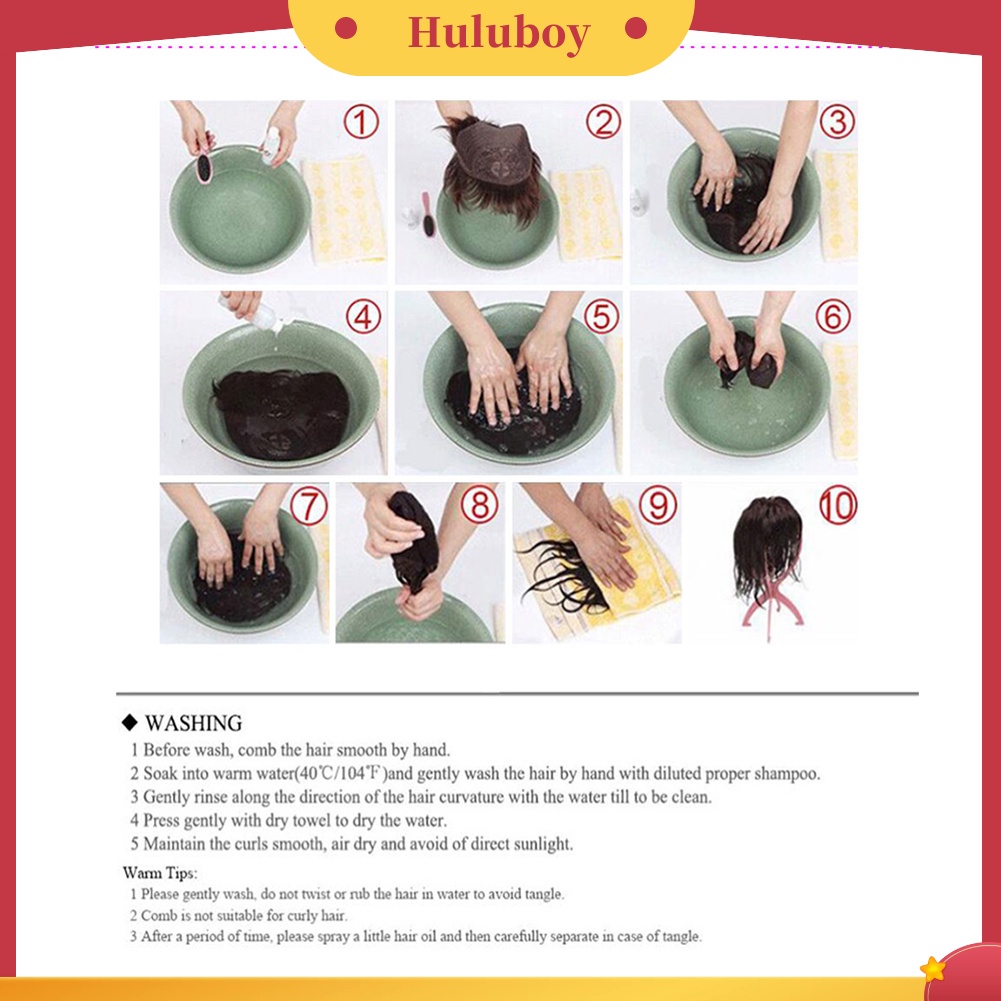 Huluboy

①
②
③
④
⑤
⑥
⑦
⑧
⑨
⑩

◆ WASHING
1 Before wash, comb the hair smooth by hand.
2 Soak into warm water(40℃/104℉)and gently wash the hair by hand with diluted proper shampoo.
3 Gently rinse along the direction of the hair curvature with the water till to be clean.
4 Press gently with dry towel to dry the water.
5 Maintain the curls smooth, air dry and avoid of direct sunlight.

Warm Tips:
1 Please gently wash, do not twist or rub the hair in water to avoid tangle.
2 Comb is not suitable for curly hair.
3 After a period of time, please spray a little hair oil and then carefully separate in case of tangle.