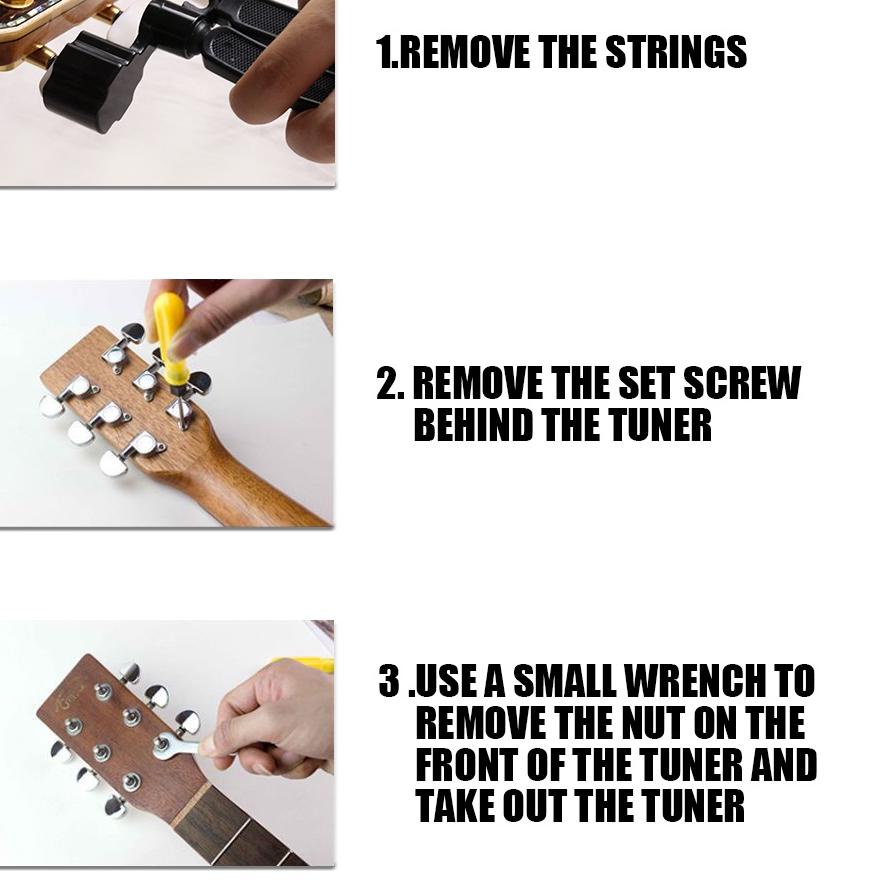 1.REMOVE THE STRINGS

2. REMOVE THE SET SCREW BEHIND THE TUNER

3 .USE A SMALL WRENCH TO REMOVE THE NUT ON THE FRONT OF THE TUNER AND TAKE OUT THE TUNER