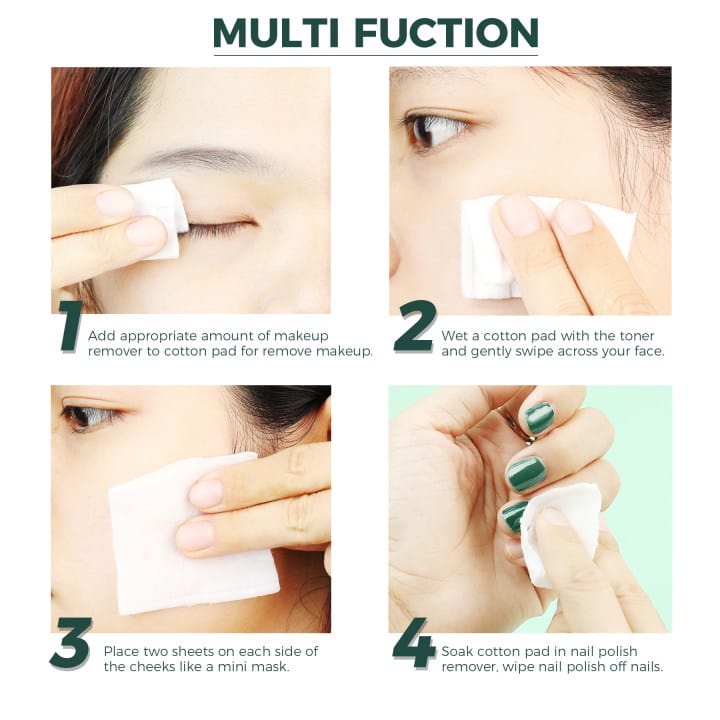 MULTI FUCTION

1 Add appropriate amount of makeup remover to cotton pad for remove makeup.

2 Wet a cotton pad with the toner and gently swipe across your face.

3 Place two sheets on each side of the cheeks like a mini mask.

4 Soak cotton pad in nail polish remover, wipe nail polish off nails.