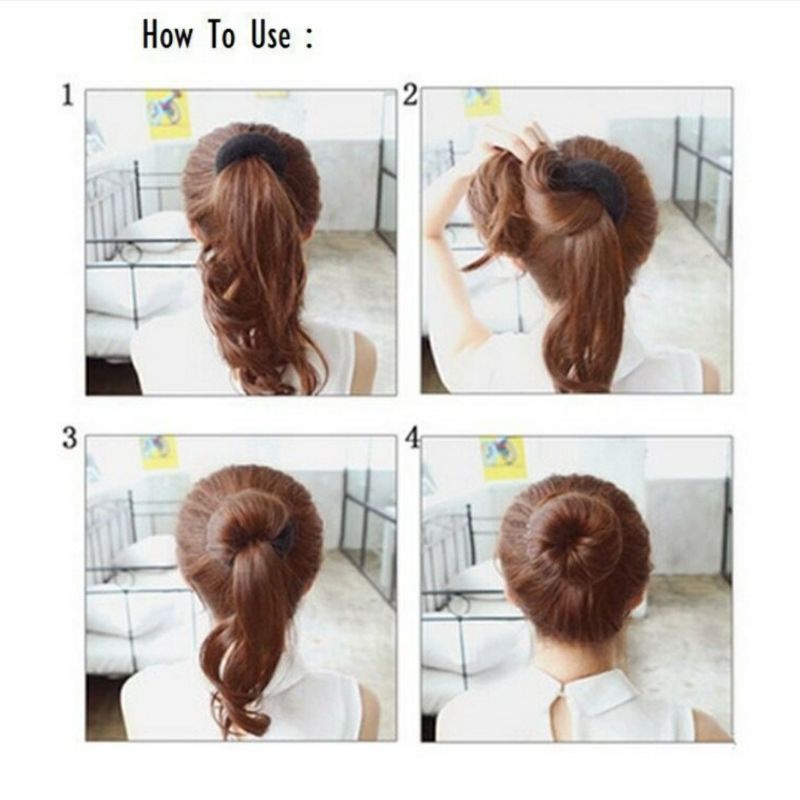 How To Use :

1

2

3

4