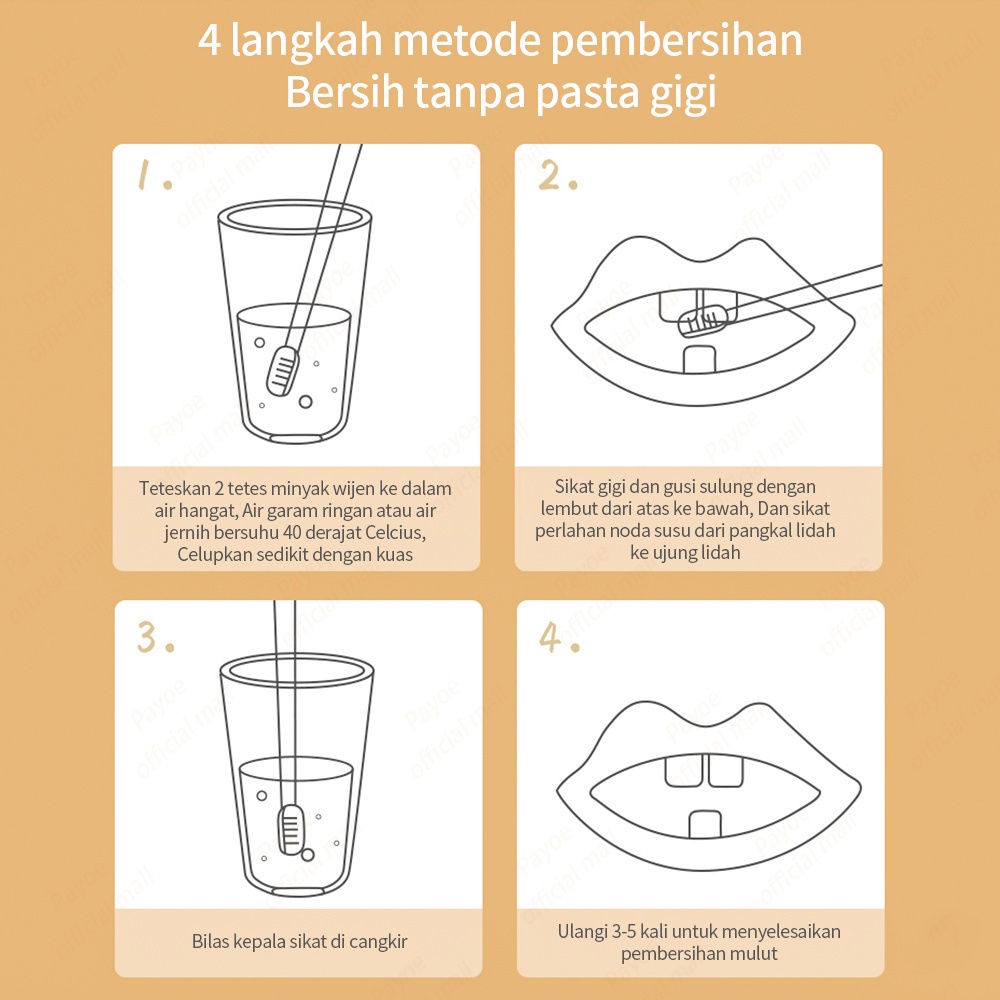 4 langkah metode pembersihan
Bersih tanpa pasta gigi

1.

Teteskan 2 tetes minyak wijen ke dalam air hangat, Air garam ringan atau air jernih bersuhu 40 derajat Celcius, Celupkan sedikit dengan kuas

2.

Sikat gigi dan gusi sulung dengan lembut dari atas ke bawah, Dan sikat perlahan noda susu dari pangkal lidah ke ujung lidah

3.

Bilas kepala sikat di cangkir

4.

Ulangi 3-5 kali untuk menyelesaikan pembersihan mulut

Payoe official mall