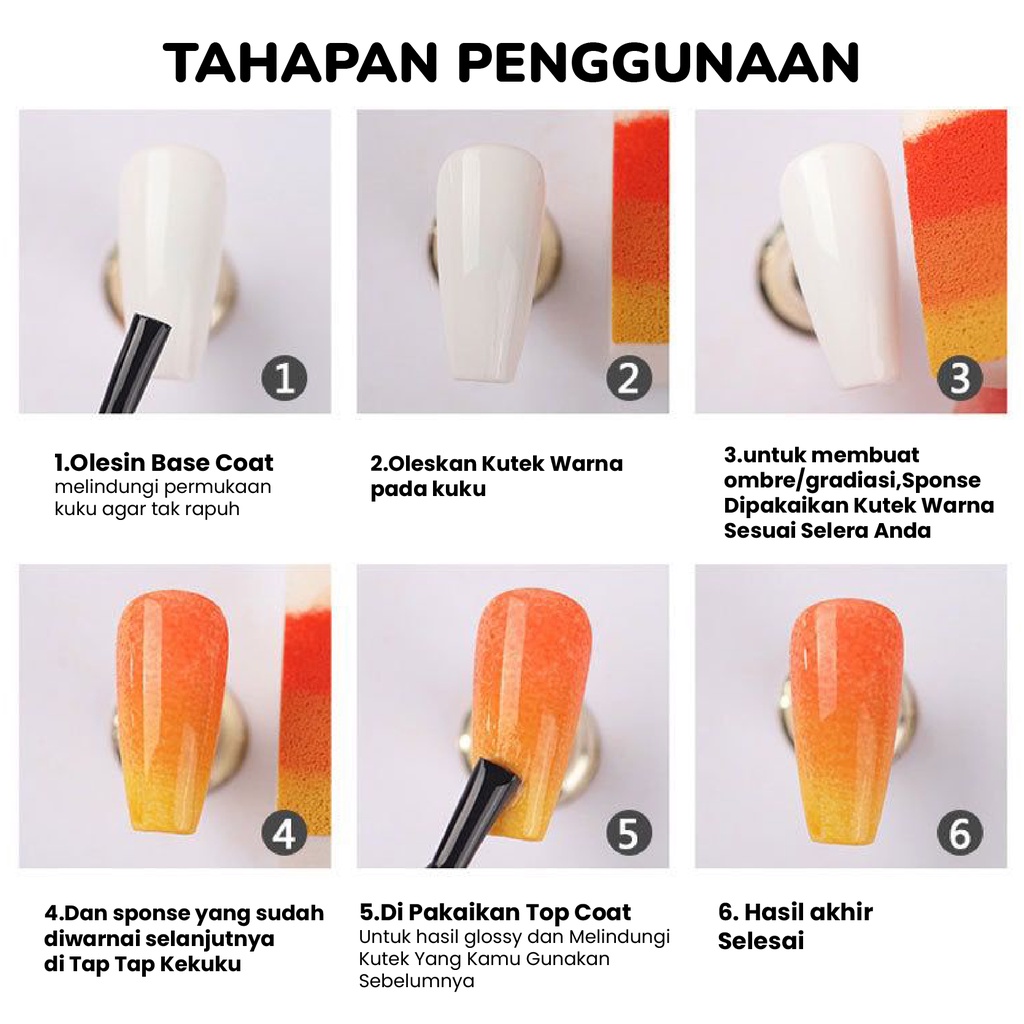 TAHAPAN PENGGUNAAN

1

2

3

1.Olesin Base Coat
melindungi permukaan kuku agar tak rapuh

2.Oleskan Kutek Warna pada kuku

3.untuk membuat ombre/gradiasi,Sponse Dipakaikan Kutek Warna Sesuai Selera Anda

4

5

6

4.Dan sponse yang sudah diwarnai selanjutnya di Tap Tap Kekuku

5.Di Pakaikan Top Coat
Untuk hasil glossy dan Melindungi Kutek Yang Kamu Gunakan Sebelumnya

6. Hasil akhir Selesai