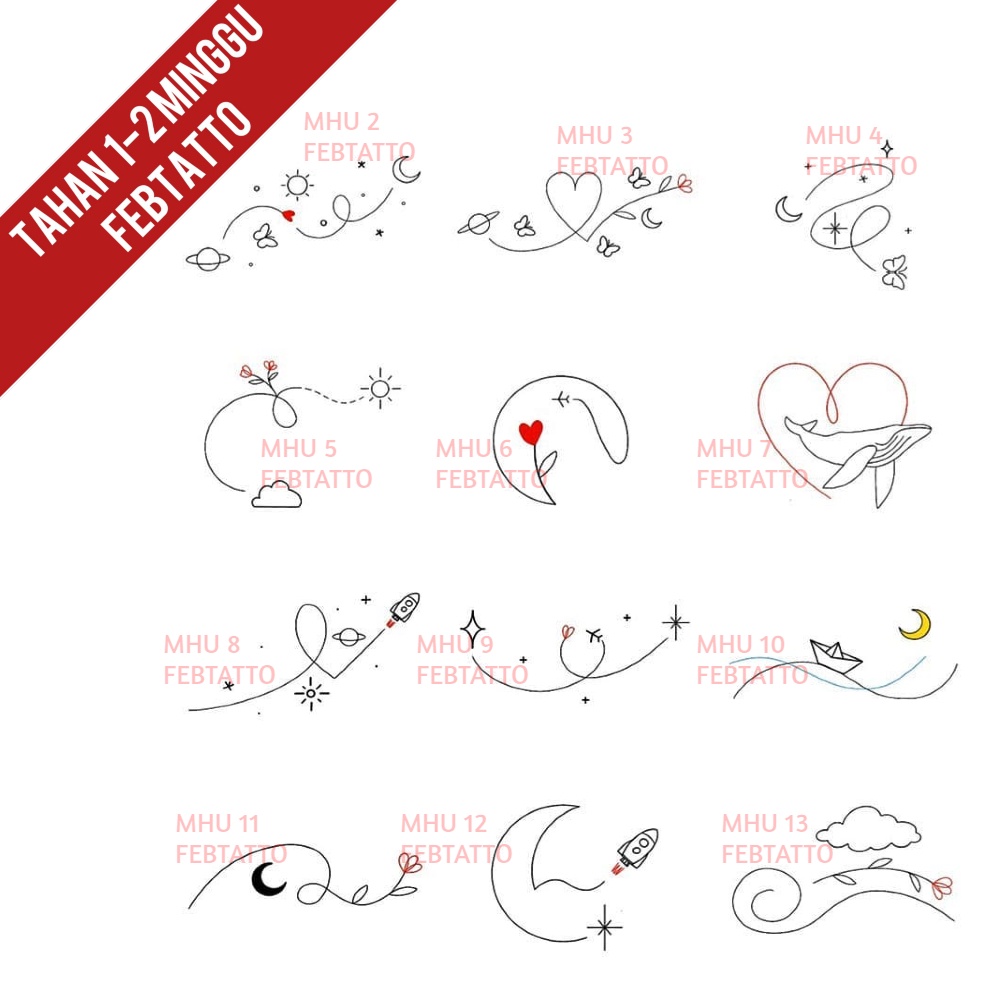 TAHAN 1-2MINGGU
FEBTATTO

MHU 2
FEBTATTO

MHU 3
FEBTATTO

MHU 4
FEBTATTO

MHU 5
FEBTATTO

MHU 6
FEBTATTO

MHU 7
FEBTATTO

MHU 8
FEBTATTO

MHU 9
FEBTATTO

MHU 10
FEBTATTO

MHU 11
FEBTATTO

MHU 12
FEBTATTO

MHU 13
FEBTATTO