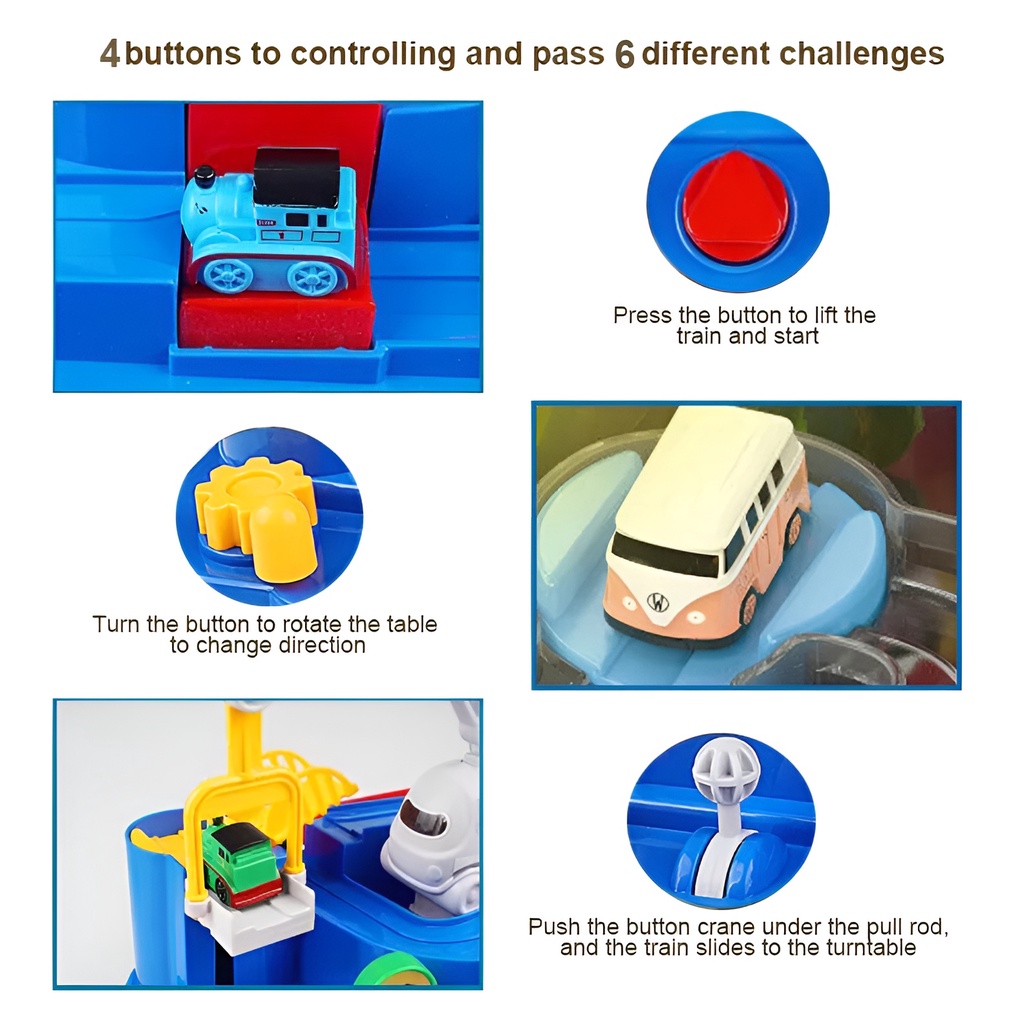 4 buttons to controlling and pass 6 different challenges

Press the button to lift the train and start

Turn the button to rotate the table to change direction

Push the button crane under the pull rod, and the train slides to the turntable