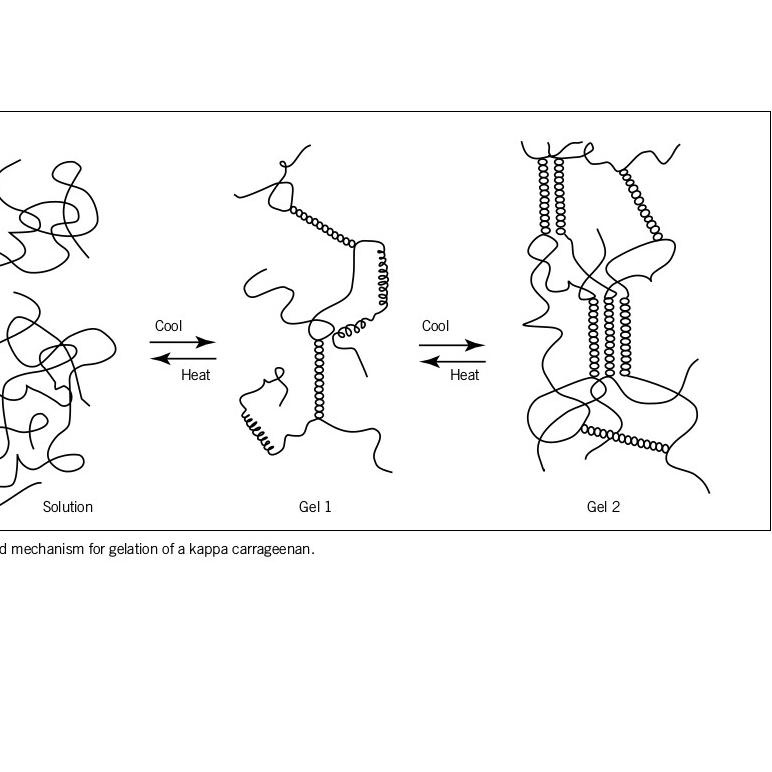 Cool
Heat
Cool
Heat
Solution
Gel 1
Gel 2

d mechanism for gelation of a kappa carrageenan.