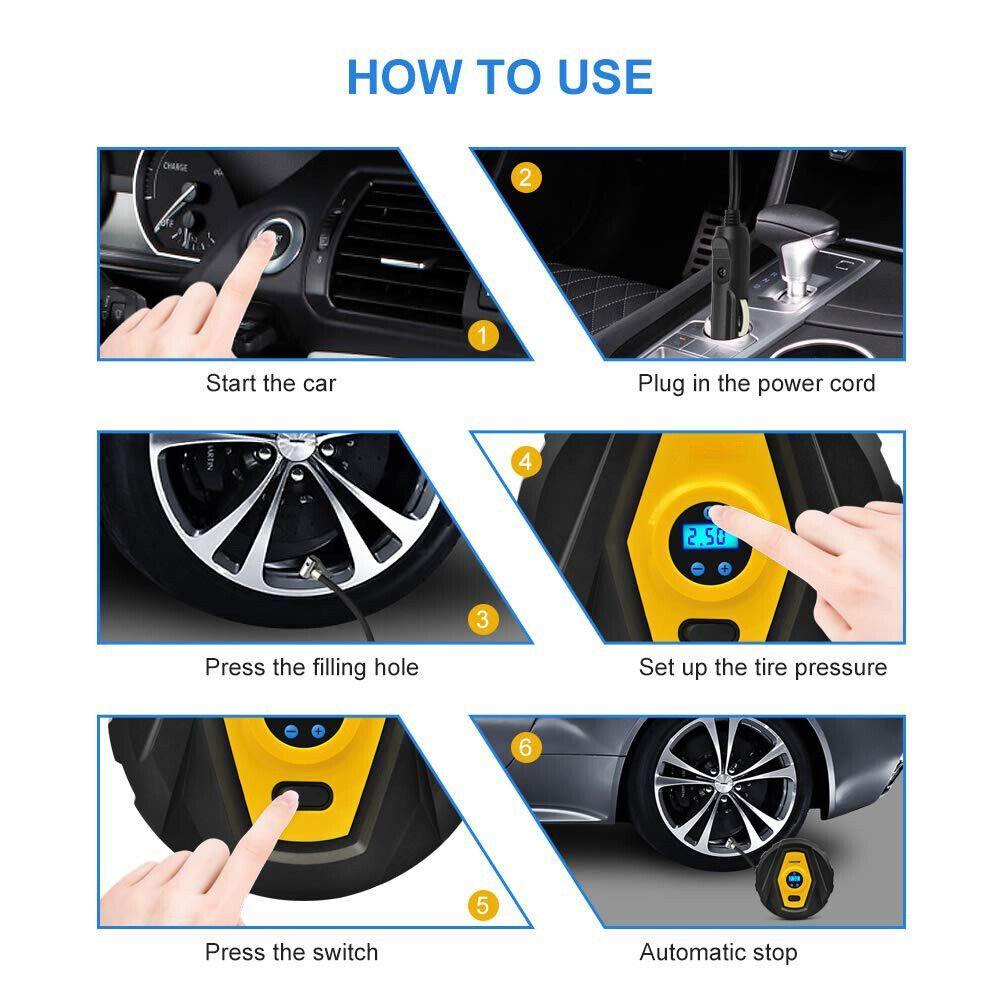 HOW TO USE

CHARGE

1

Start the car

2

Plug in the power cord

3

Press the filling hole

4

2.50

Set up the tire pressure

5

Press the switch

6

Automatic stop