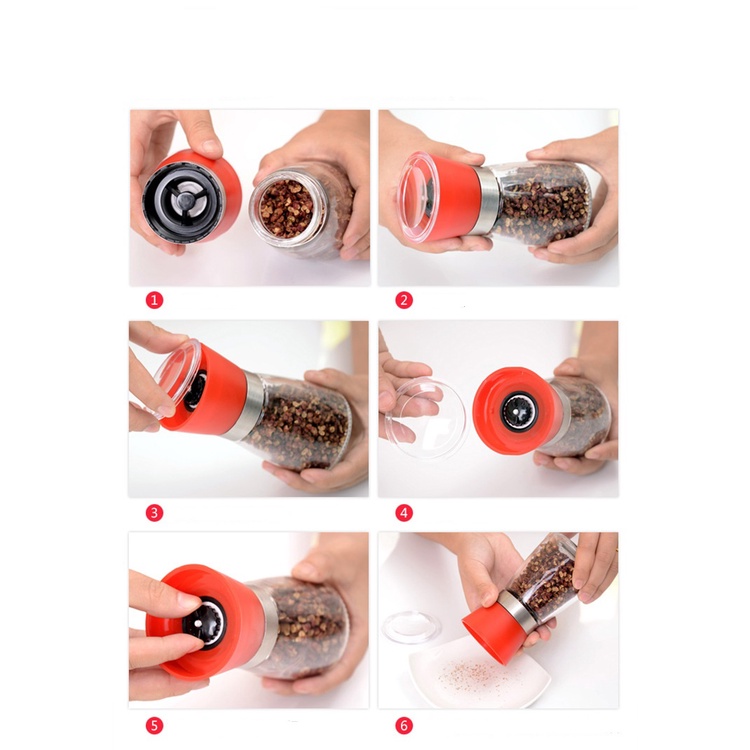 1

2

3

4

5

6