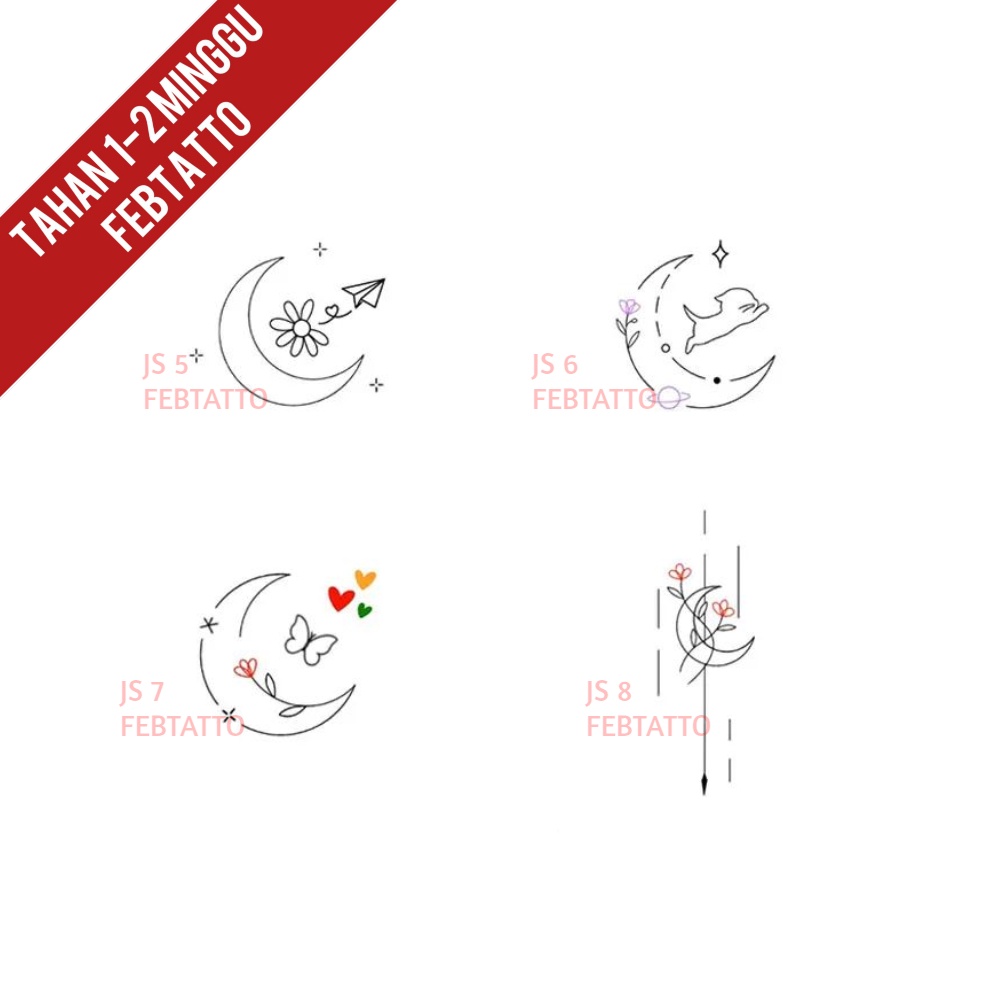 TAHAN 1-2MINGGU
FEBTATTO

JS 5
FEBTATTO

JS 6
FEBTATTO

JS 7
FEBTATTO

JS 8
FEBTATTO