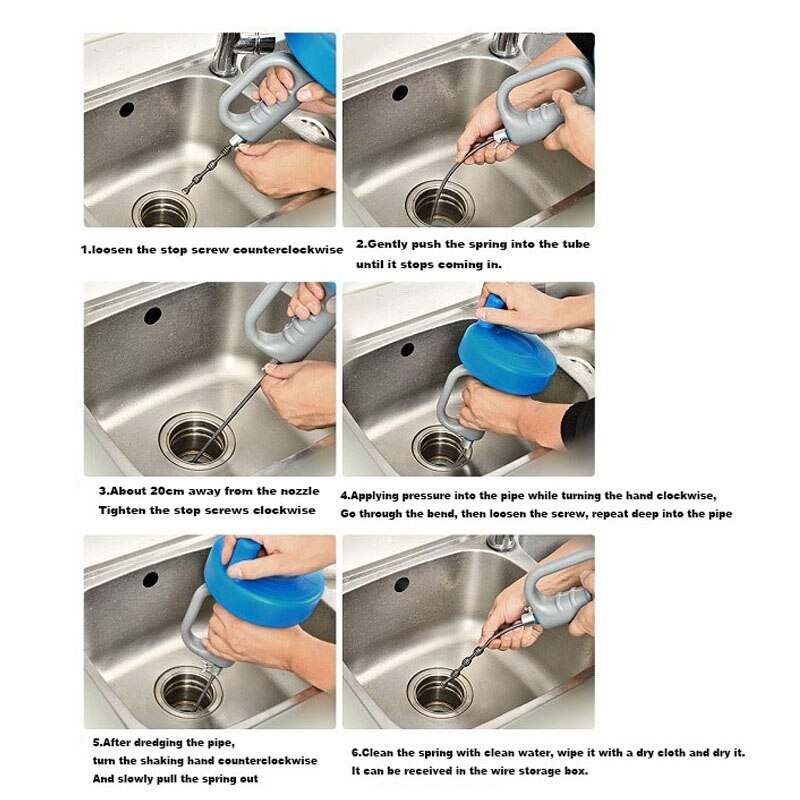 1.loosen the stop screw counterclockwise

2.Gently push the spring into the tube until it stops coming in.

3.About 20cm away from the nozzle
Tighten the stop screws clockwise

4.Applying pressure into the pipe while turning the hand clockwise,
Go through the bend, then loosen the screw, repeat deep into the pipe

5.After dredging the pipe,
turn the shaking hand counterclockwise
And slowly pull the spring out

6.Clean the spring with clean water, wipe it with a dry cloth and dry it.
It can be received in the wire storage box.