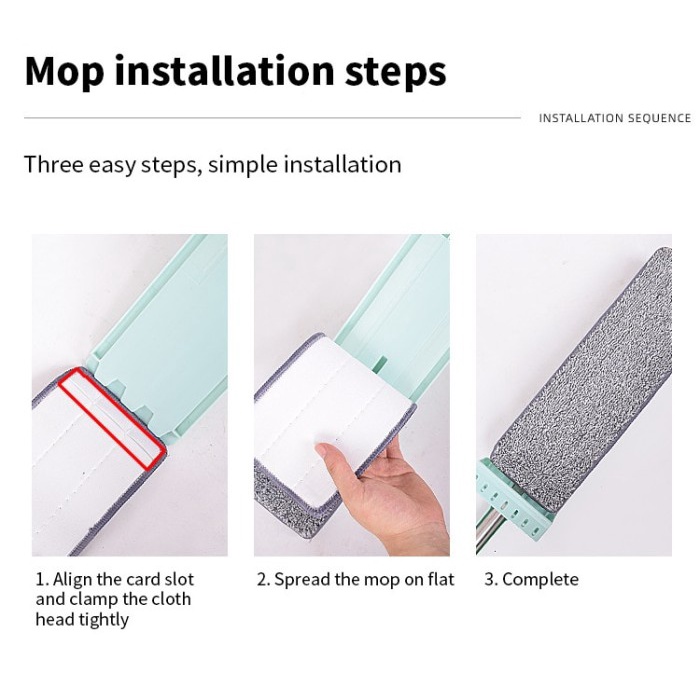 Mop installation steps

INSTALLATION SEQUENCE

Three easy steps, simple installation

1. Align the card slot and clamp the cloth head tightly

2. Spread the mop on flat

3. Complete