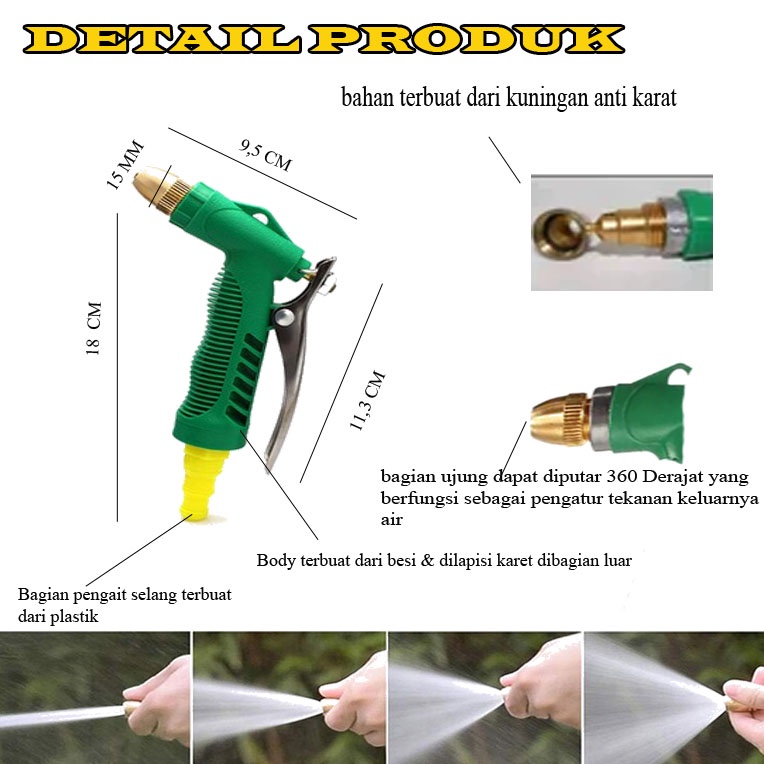 DETAIL PRODUK

bahan terbuat dari kuningan anti karat

15 MM

9,5 CM

18 CM

11,3 CM

bagian ujung dapat diputar 360 Derajat yang berfungsi sebagai pengatur tekanan keluarnya air

Body terbuat dari besi & dilapisi karet dibagian luar

Bagian pengait selang terbuat dari plastik