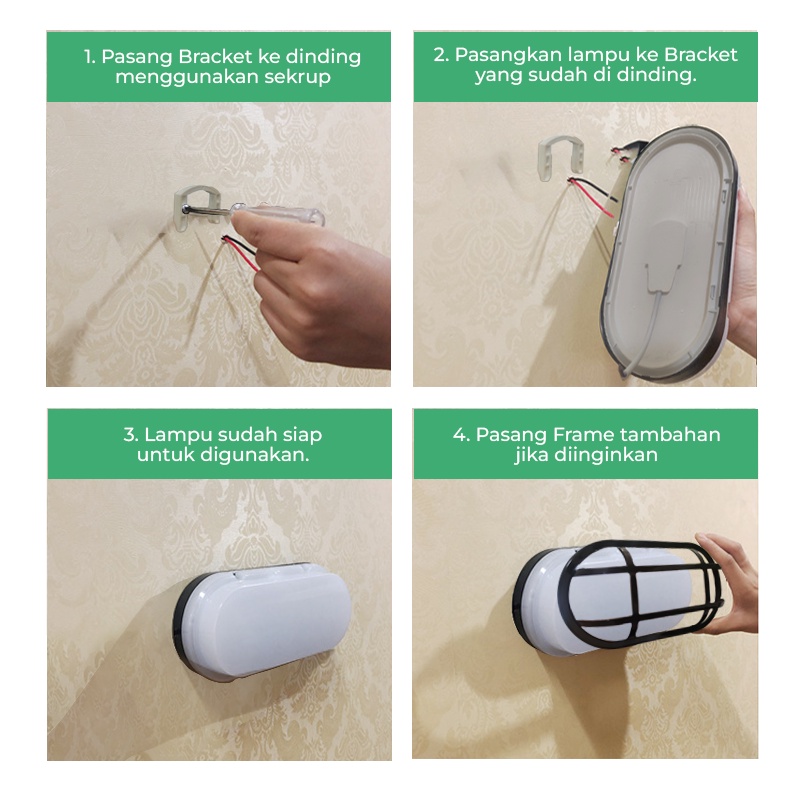 1. Pasang Bracket ke dinding menggunakan sekrup

2. Pasangkan lampu ke Bracket yang sudah di dinding.

3. Lampu sudah siap untuk digunakan.

4. Pasang Frame tambahan jika diinginkan