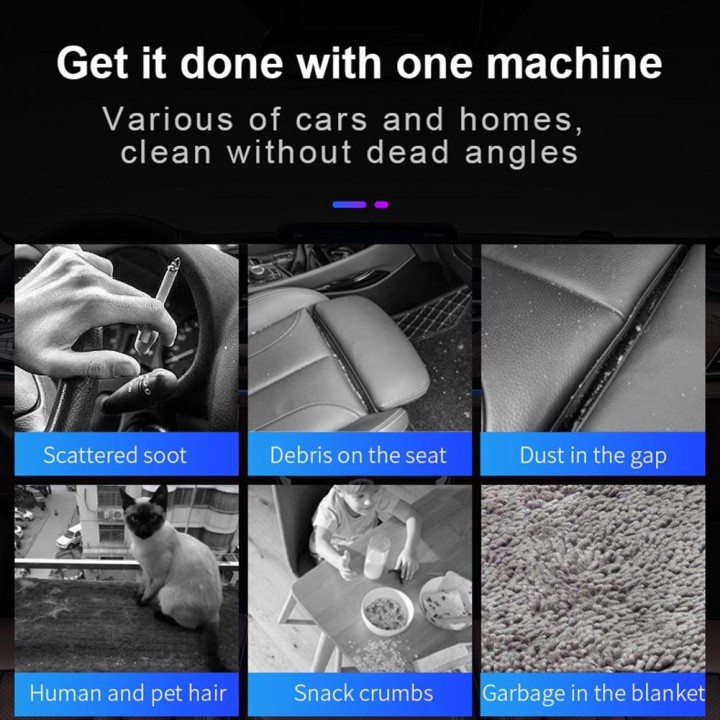 Get it done with one machine

Various of cars and homes, clean without dead angles

Scattered soot

Debris on the seat

Dust in the gap

Human and pet hair

Snack crumbs

Garbage in the blanket