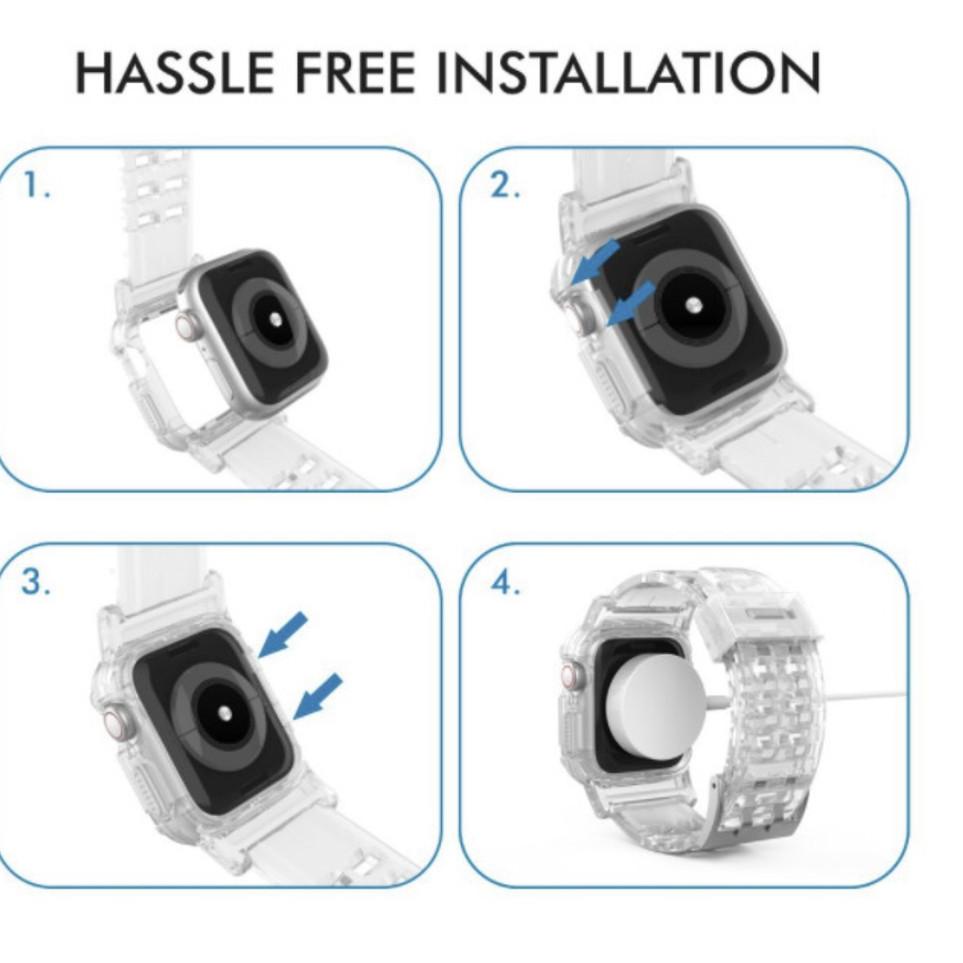 HASSLE FREE INSTALLATION

1.

2.

3.

4.