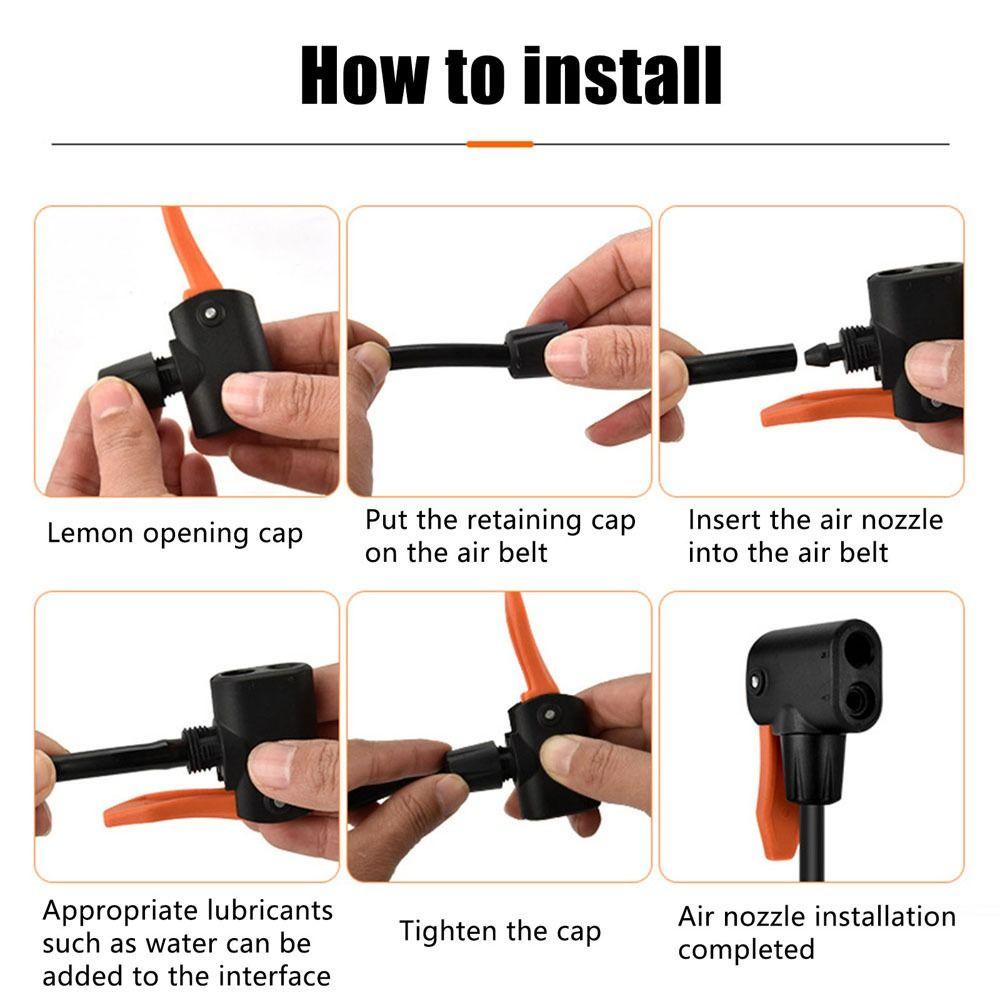 How to install

Lemon opening cap

Put the retaining cap on the air belt

Insert the air nozzle into the air belt

Appropriate lubricants such as water can be added to the interface

Tighten the cap

Air nozzle installation completed