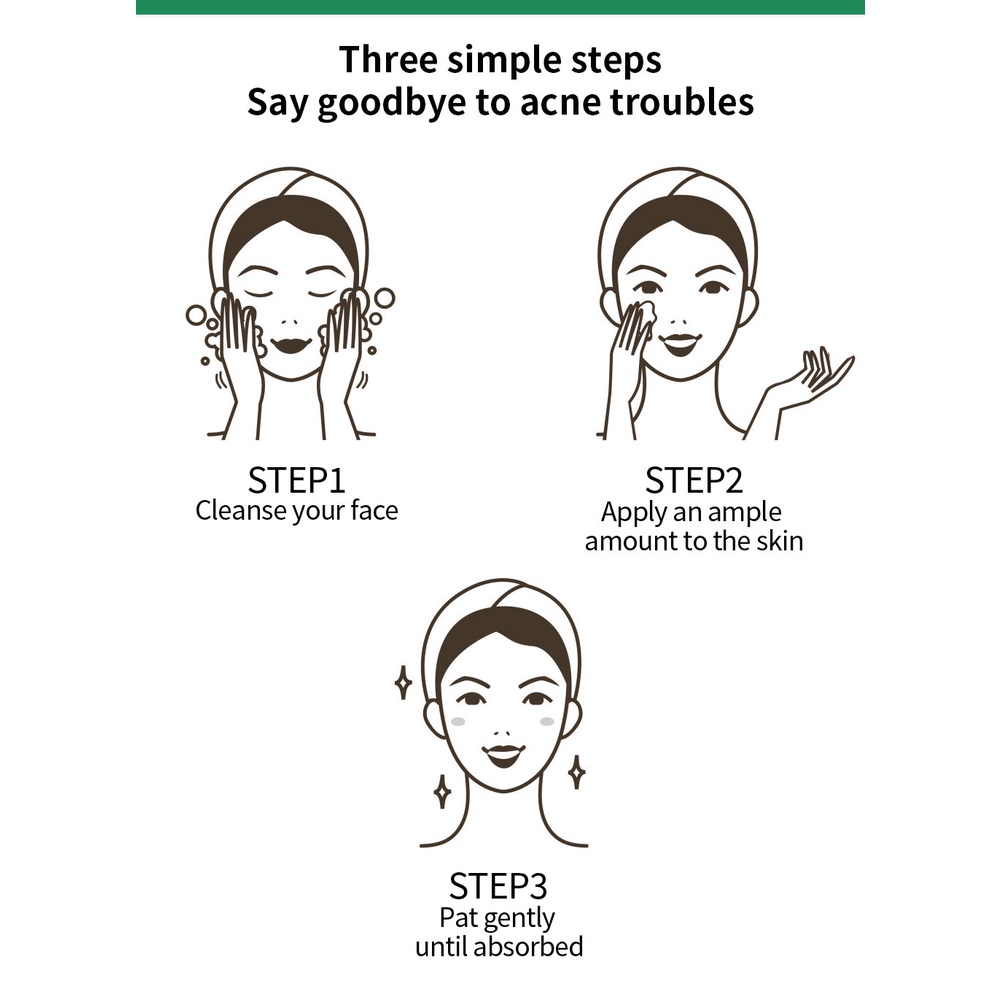 Three simple steps
Say goodbye to acne troubles

STEP1
Cleanse your face

STEP2
Apply an ample amount to the skin

STEP3
Pat gently until absorbed